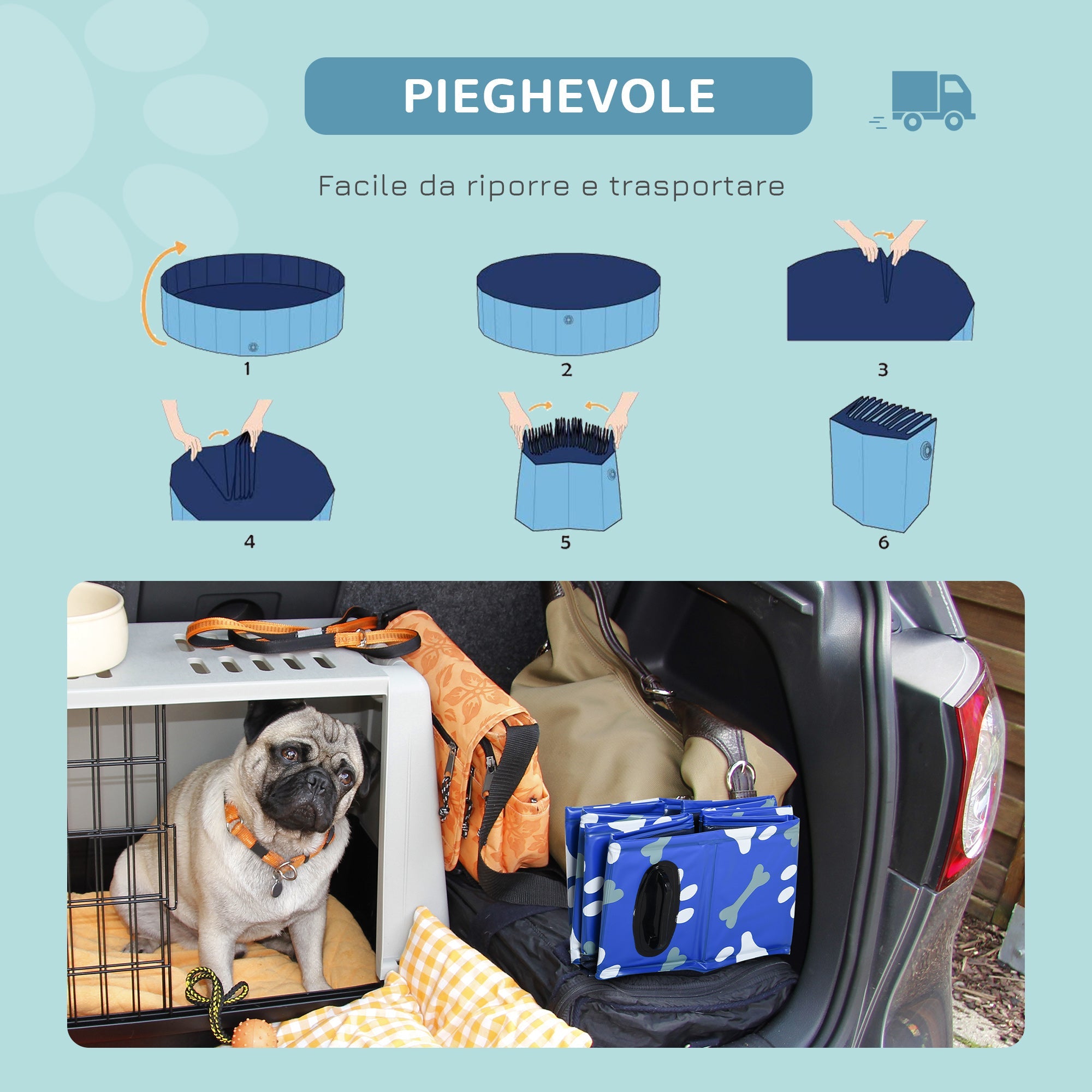 PIEGHEVOLE

Facile da riporre e trasportare

1

2

3

4

5

6