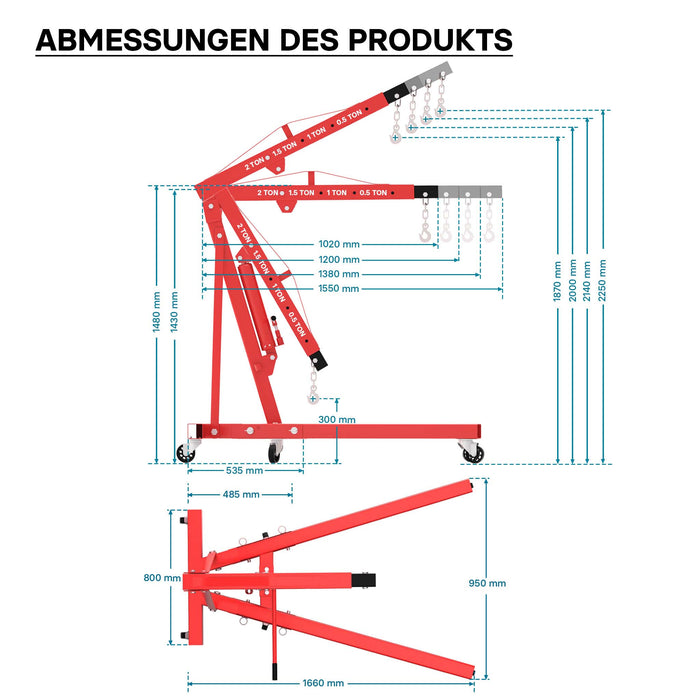 ABMESSUNGEN DES PRODUKTS

2 TON 1.5 TON 1 TON 0.5 TON

2 TON 1.5 TON 1 TON 0.5 TON

2 TON 1.5 TON 1 TON 0.5 TON

1020 mm
1200 mm
1380 mm
1550 mm

1480 mm
1430 mm

1870 mm
2000 mm
2140 mm
2250 mm

300 mm
535 mm
485 mm

800 mm
950 mm
1660 mm