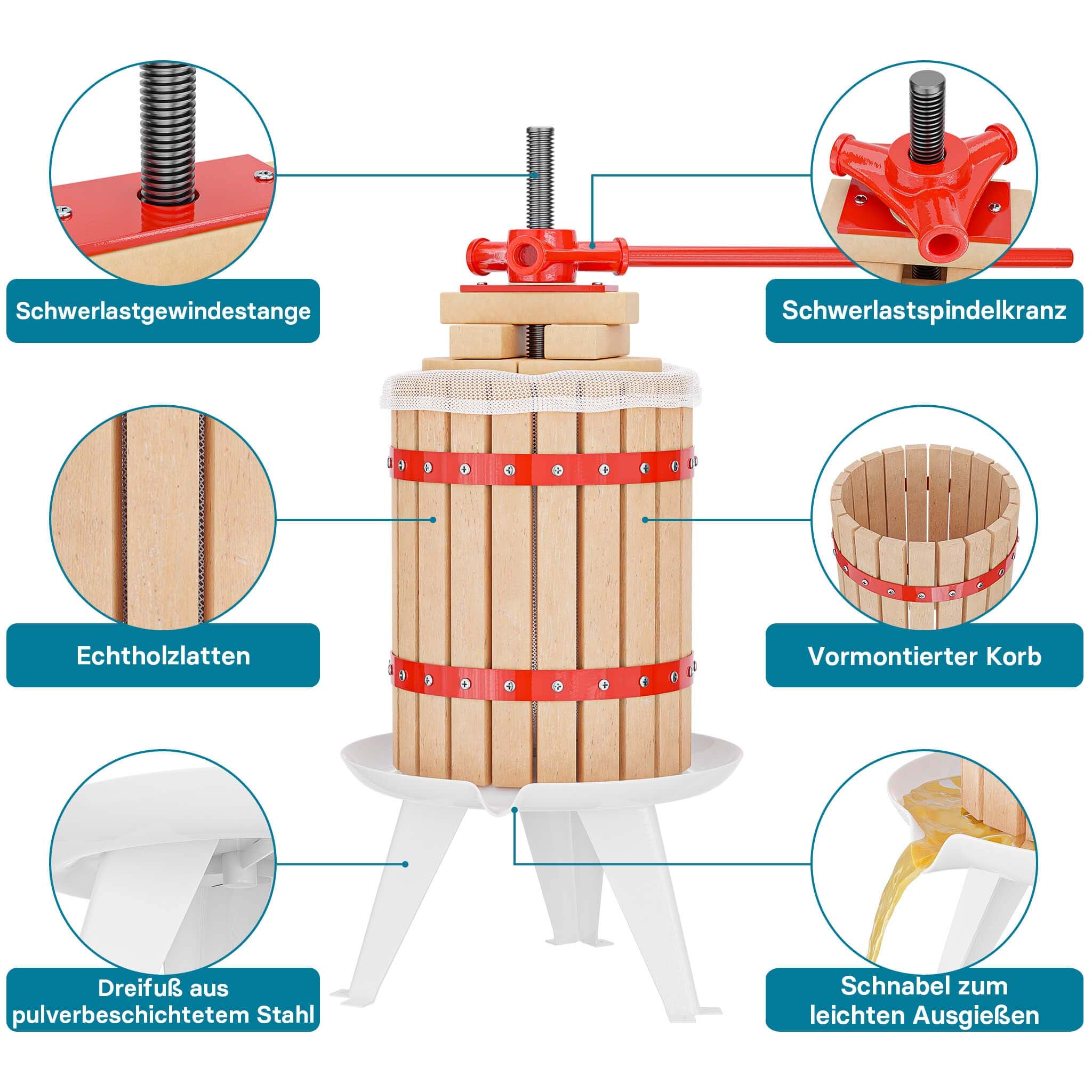 Schwerlastgewindestange

Schwerlastspindelkranz

Echtholzlatten

Vormontierter Korb

Dreifuß aus pulverbeschichtetem Stahl

Schnabel zum leichten Ausgießen