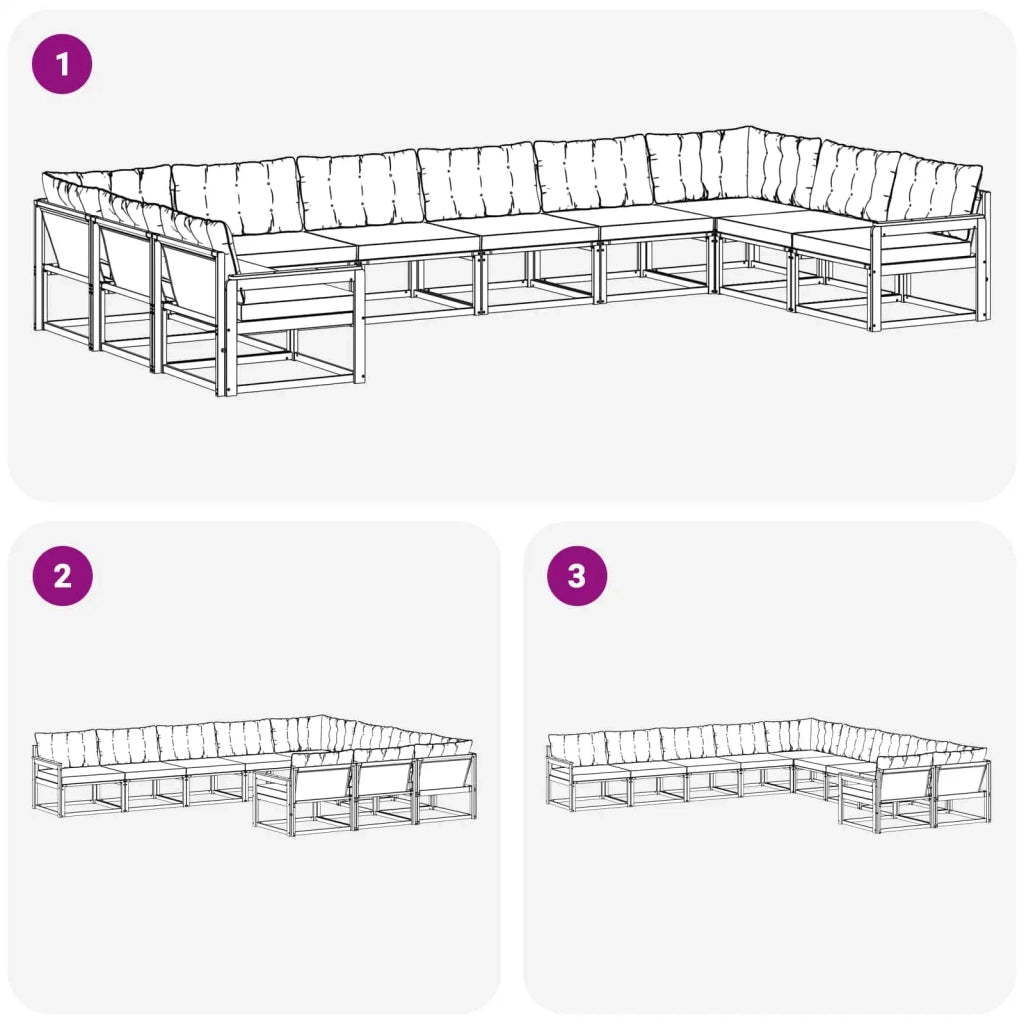 1

2

3