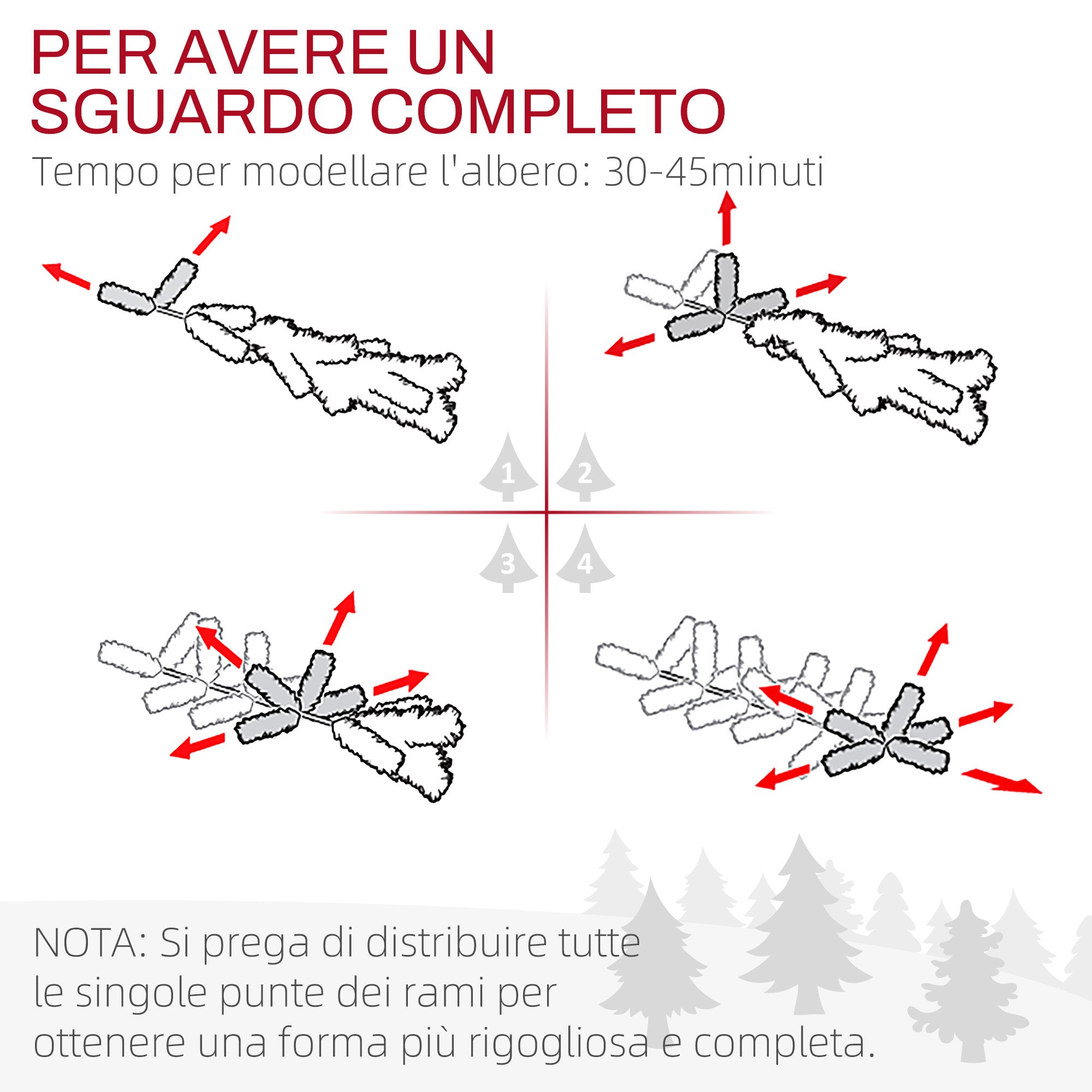 PER AVERE UN SGUARDO COMPLETO

Tempo per modellare l'albero: 30-45minuti

1

2

3

4

NOTA: Si prega di distribuire tutte le singole punte dei rami per ottenere una forma più rigogliosa e completa.