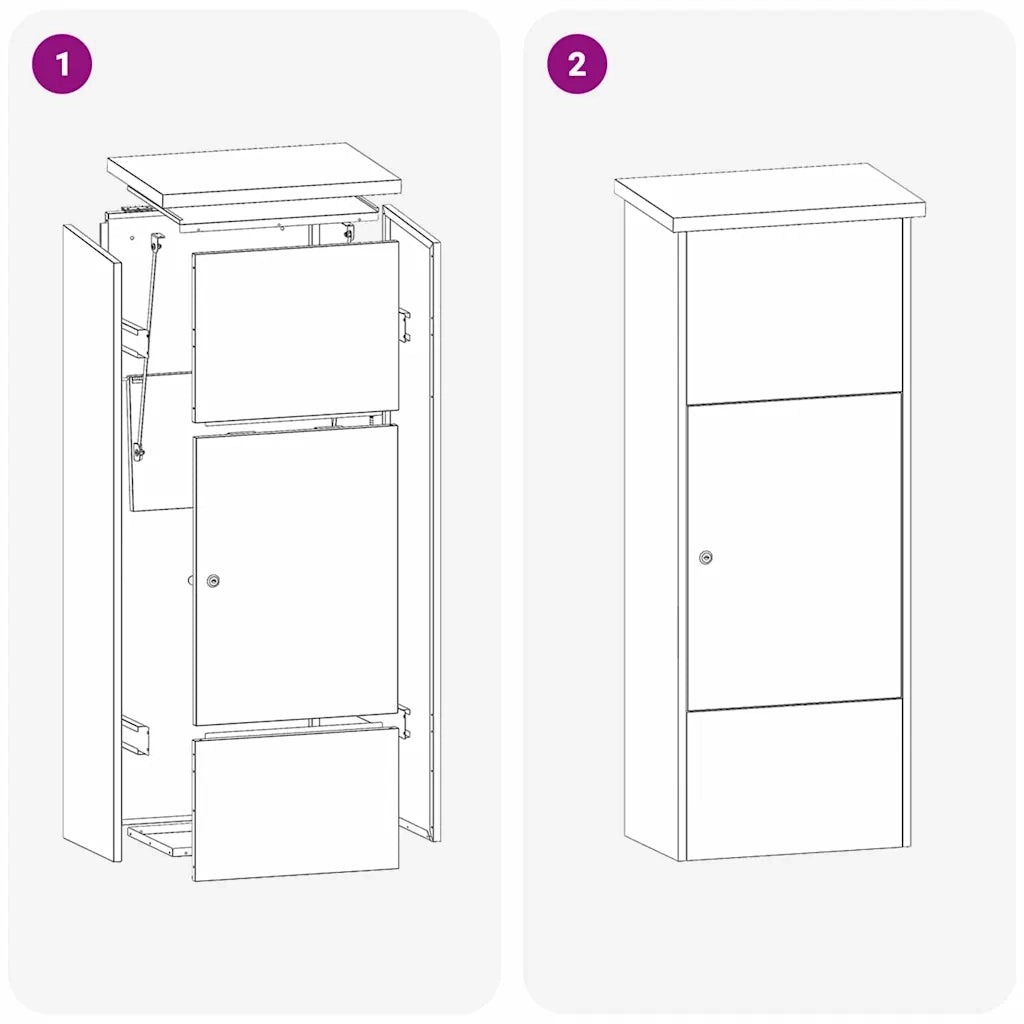 1

2