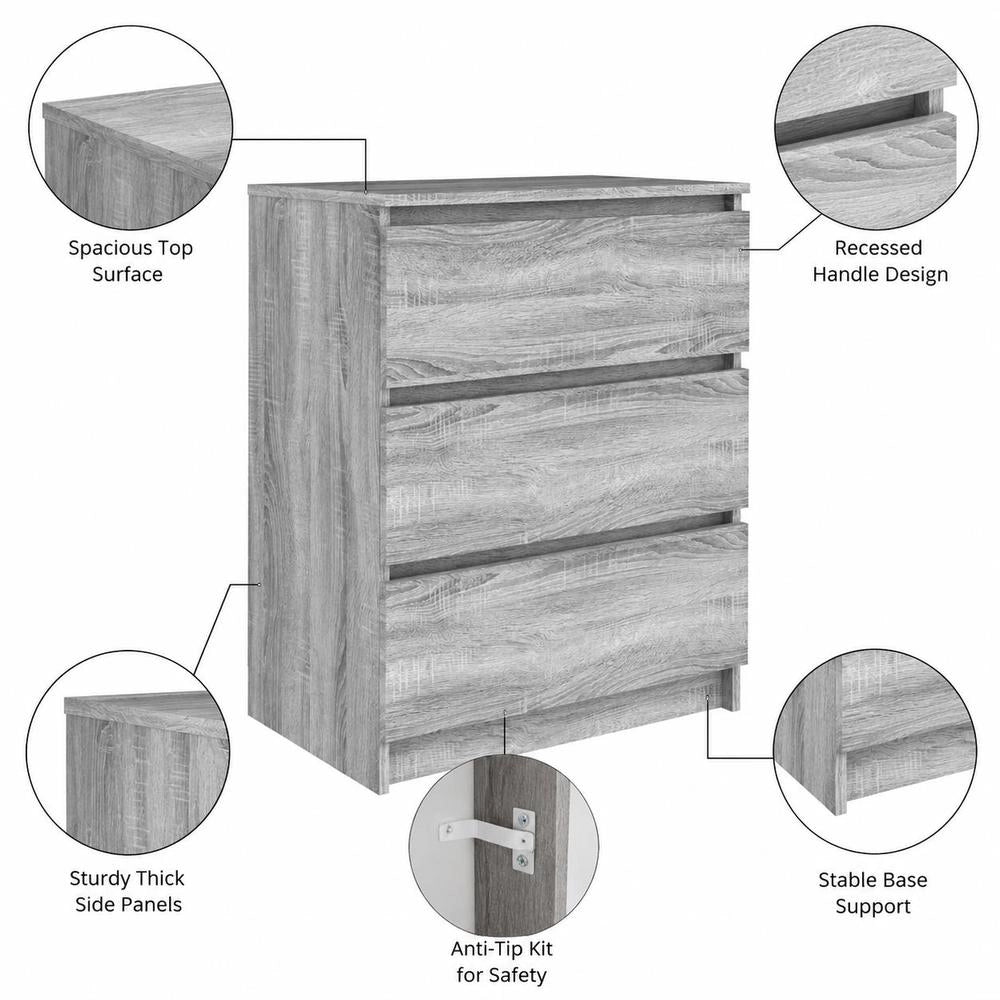 Spacious Top
Surface

Recessed
Handle Design

Sturdy Thick
Side Panels

Anti-Tip Kit
for Safety

Stable Base
Support