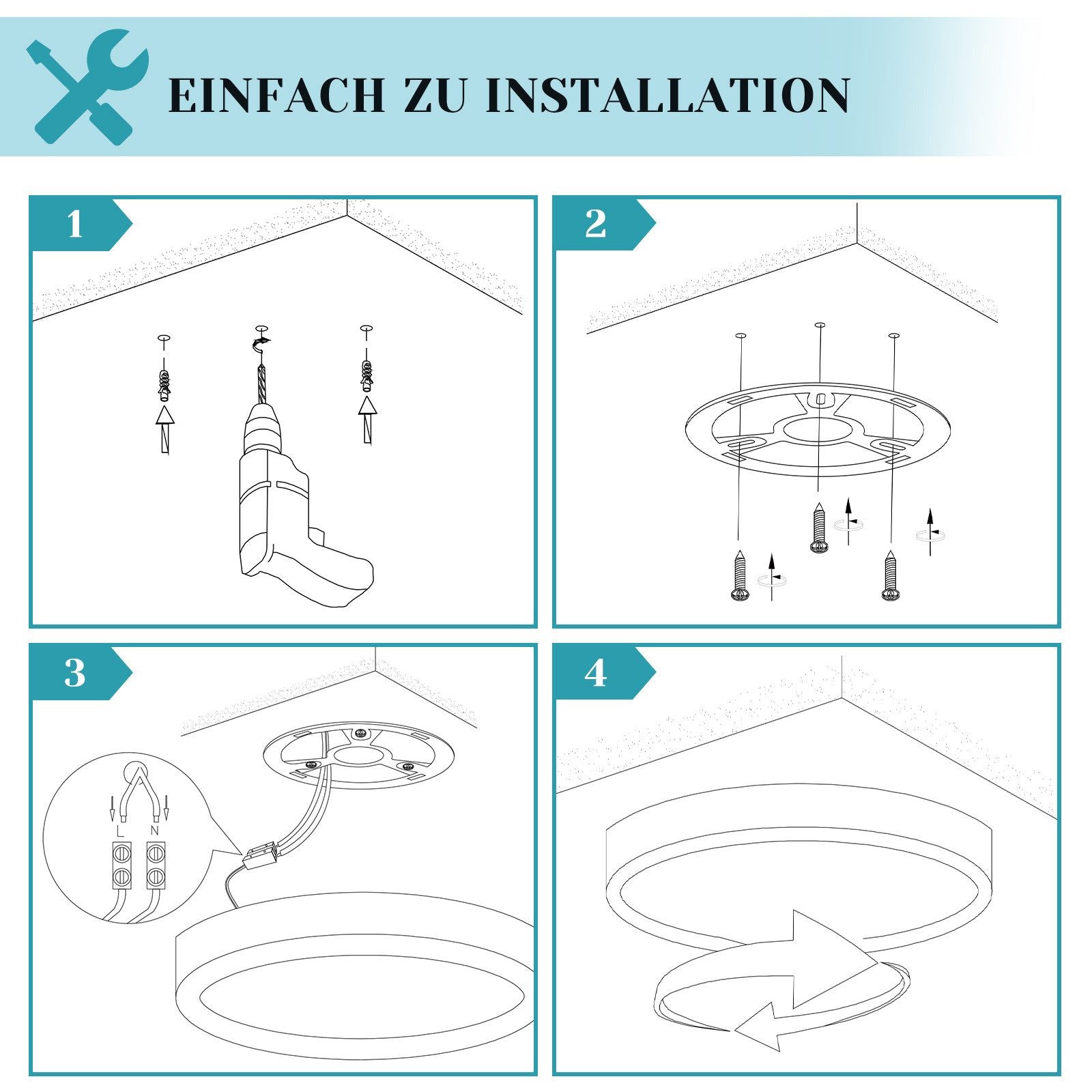 EINFACH ZU INSTALLATION

1

2

3

L N

4