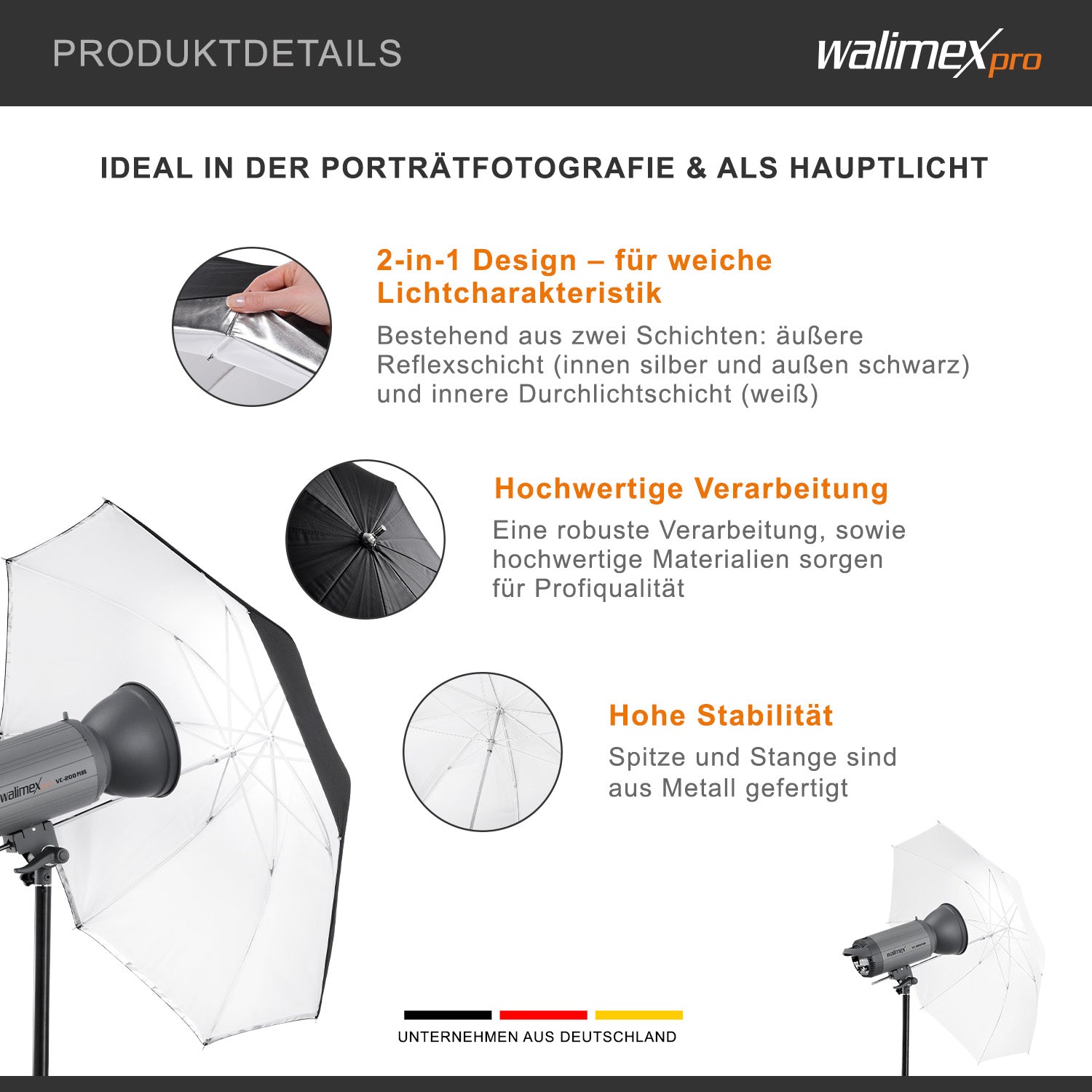 PRODUKTDETAILS

walimex pro

IDEAL IN DER PORTRÄTFOTOGRAFIE & ALS HAUPTLICHT

2-in-1 Design – für weiche Lichtcharakteristik

Bestehend aus zwei Schichten: äußere Reflexschicht (innen silber und außen schwarz) und innere Durchlichtschicht (weiß)

Hochwertige Verarbeitung

Eine robuste Verarbeitung, sowie hochwertige Materialien sorgen für Profiqualität

Hohe Stabilität

Spitze und Stange sind aus Metall gefertigt

walimex VC-200 PLUS

walimex

UNTERNEHMEN AUS DEUTSCHLAND