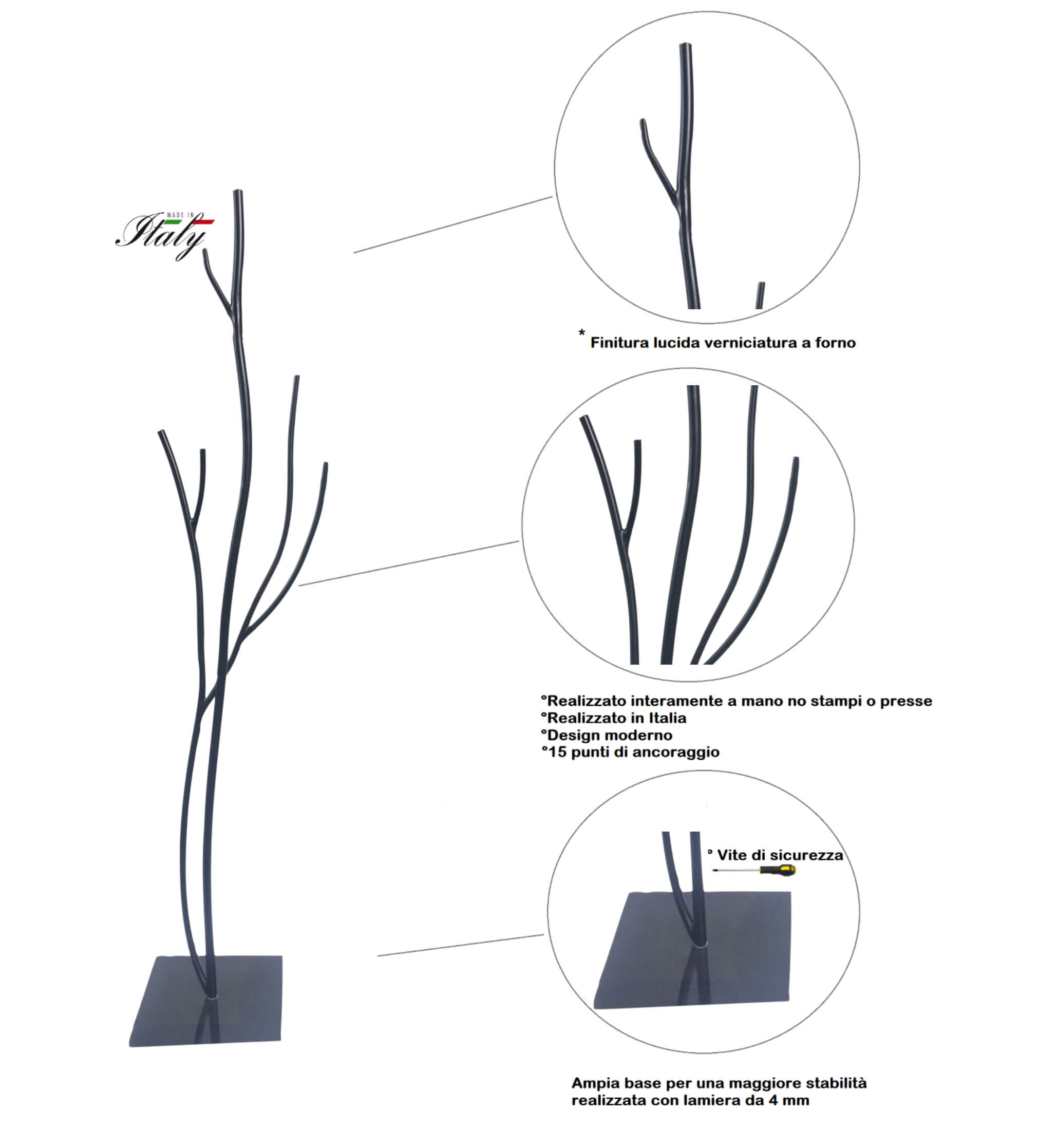 MADE IN
Italy

* Finitura lucida verniciatura a forno

°Realizzato interamente a mano no stampi o presse
°Realizzato in Italia
°Design moderno
°15 punti di ancoraggio

° Vite di sicurezza

Ampia base per una maggiore stabilità realizzata con lamiera da 4 mm