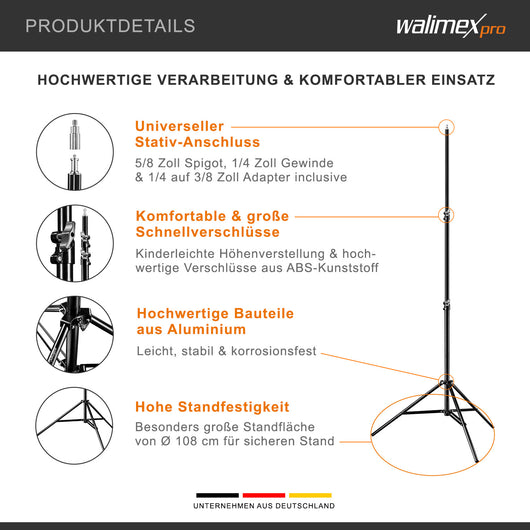 PRODUKTDETAILS

walimex pro

HOCHWERTIGE VERARBEITUNG & KOMFORTABLER EINSATZ

Universeller Stativ-Anschluss

5/8 Zoll Spigot, 1/4 Zoll Gewinde & 1/4 auf 3/8 Zoll Adapter inclusive

Komfortable & große Schnellverschlüsse

Kinderleichte Höhenverstellung & hochwertige Verschlüsse aus ABS-Kunststoff

Hochwertige Bauteile aus Aluminium

Leicht, stabil & korrosionsfest

Hohe Standfestigkeit

Besonders große Standfläche von Ø 108 cm für sicheren Stand

UNTERNEHMEN AUS DEUTSCHLAND