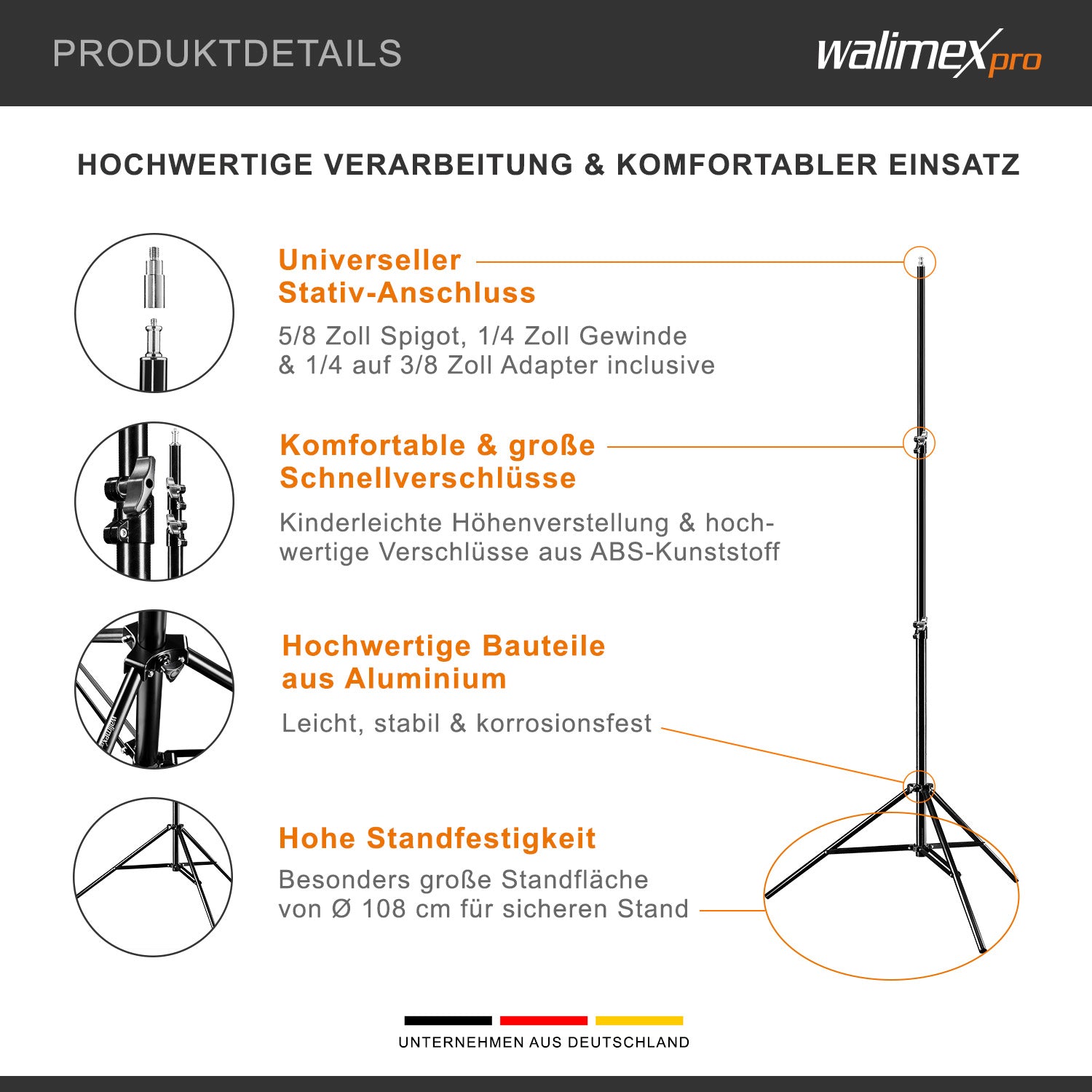 PRODUKTDETAILS

walimex pro

HOCHWERTIGE VERARBEITUNG & KOMFORTABLER EINSATZ

Universeller Stativ-Anschluss

5/8 Zoll Spigot, 1/4 Zoll Gewinde & 1/4 auf 3/8 Zoll Adapter inclusive

Komfortable & große Schnellverschlüsse

Kinderleichte Höhenverstellung & hochwertige Verschlüsse aus ABS-Kunststoff

Hochwertige Bauteile aus Aluminium

Leicht, stabil & korrosionsfest

walimex

Hohe Standfestigkeit

Besonders große Standfläche von Ø 108 cm für sicheren Stand

UNTERNEHMEN AUS DEUTSCHLAND