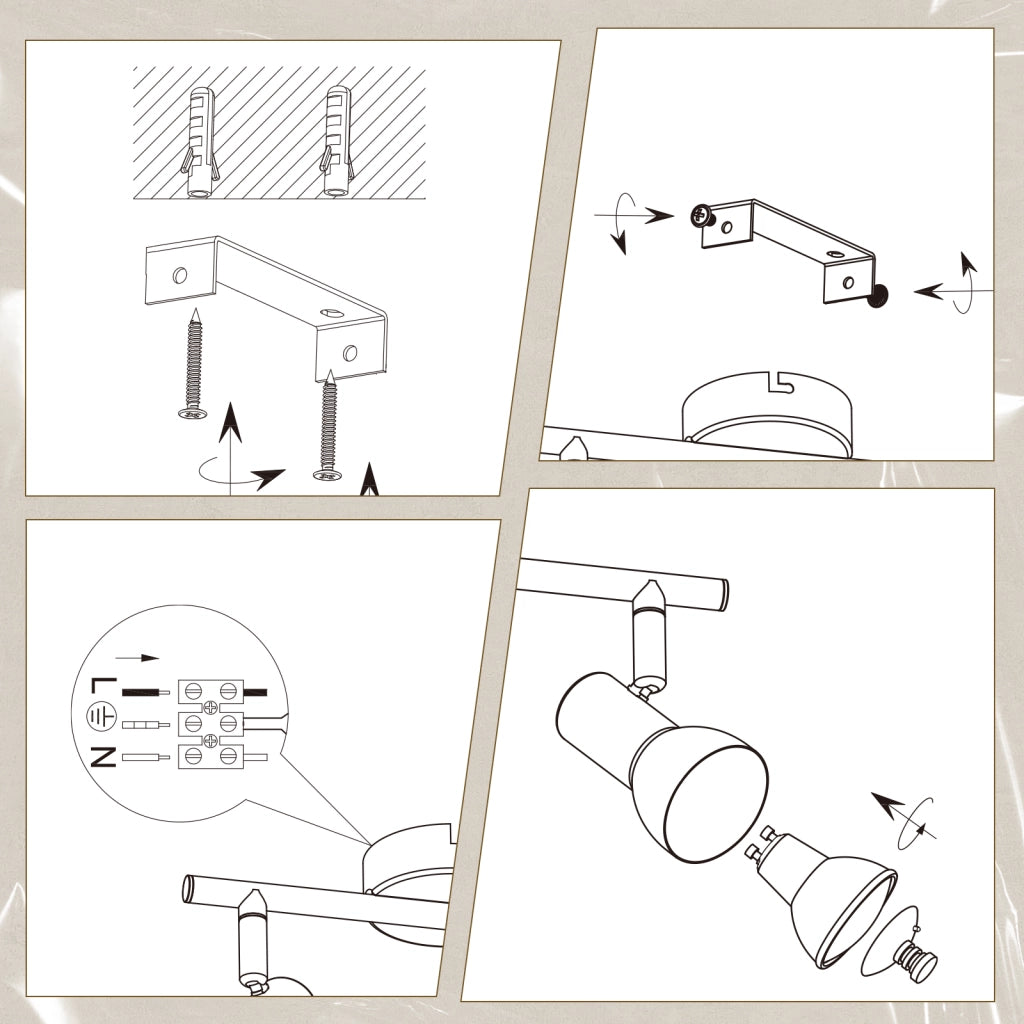 L
N