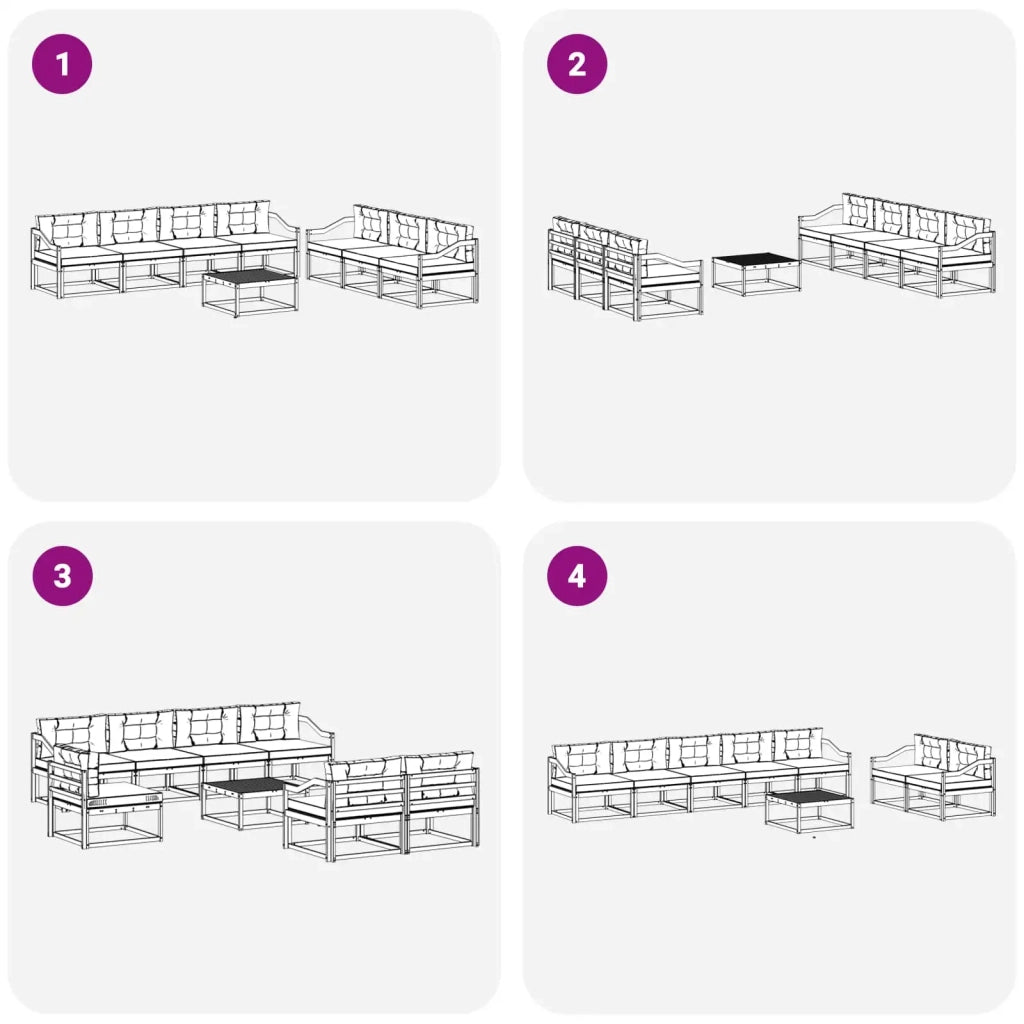 1

2

3

4