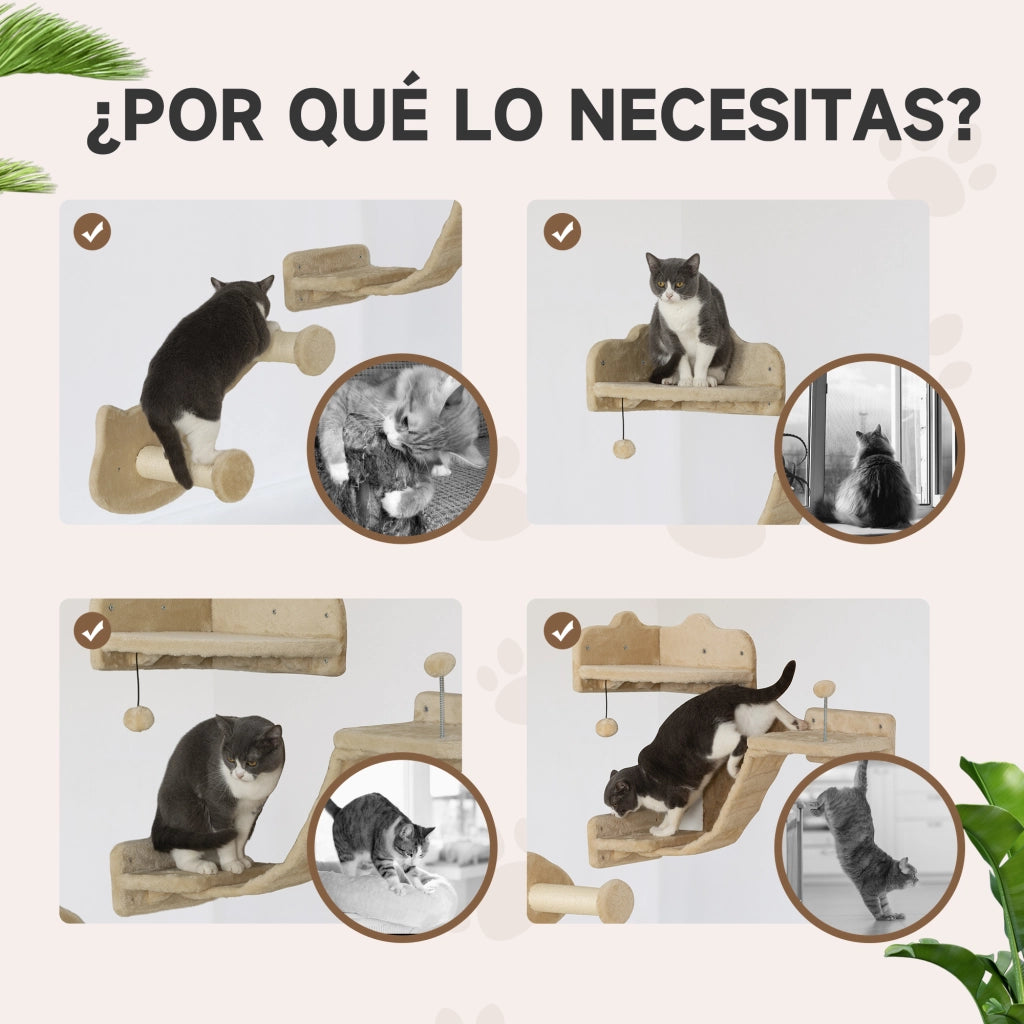 ¿POR QUÉ LO NECESITAS?