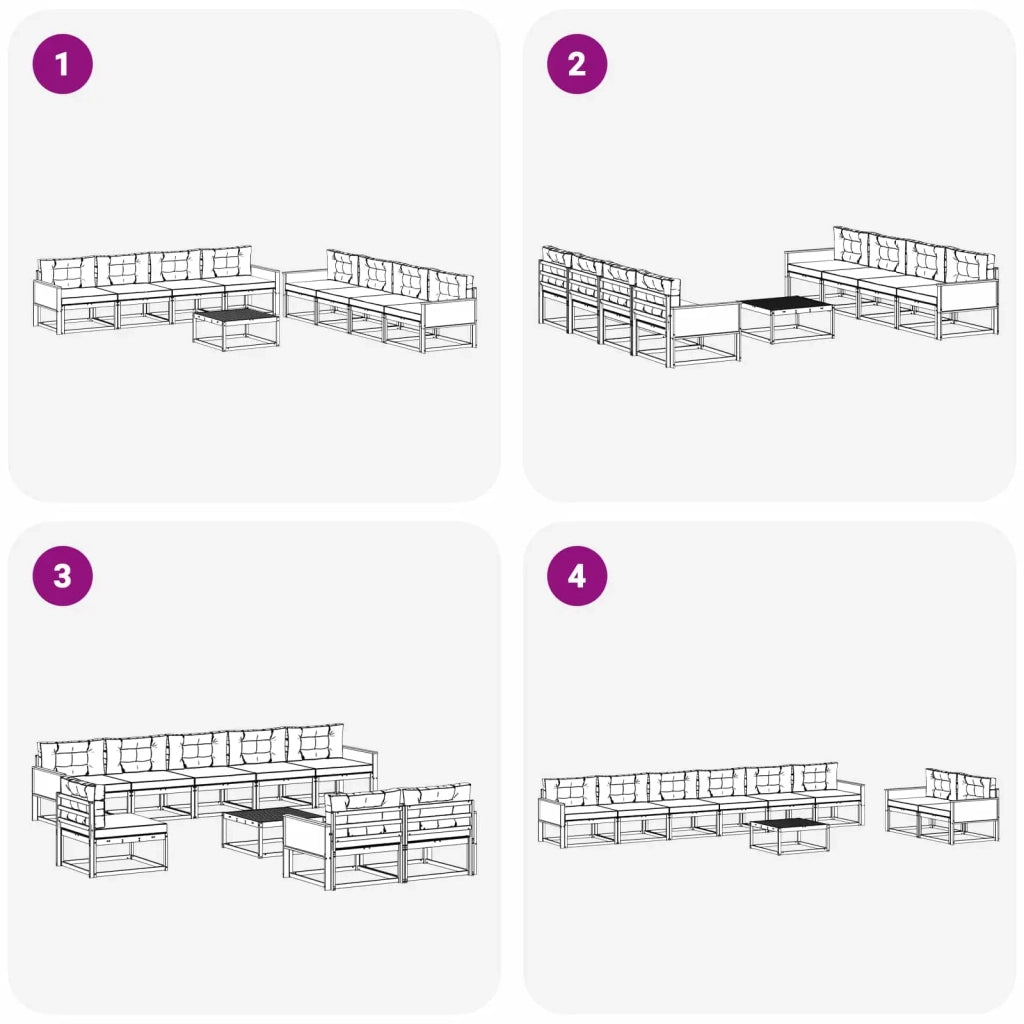 1

2

3

4