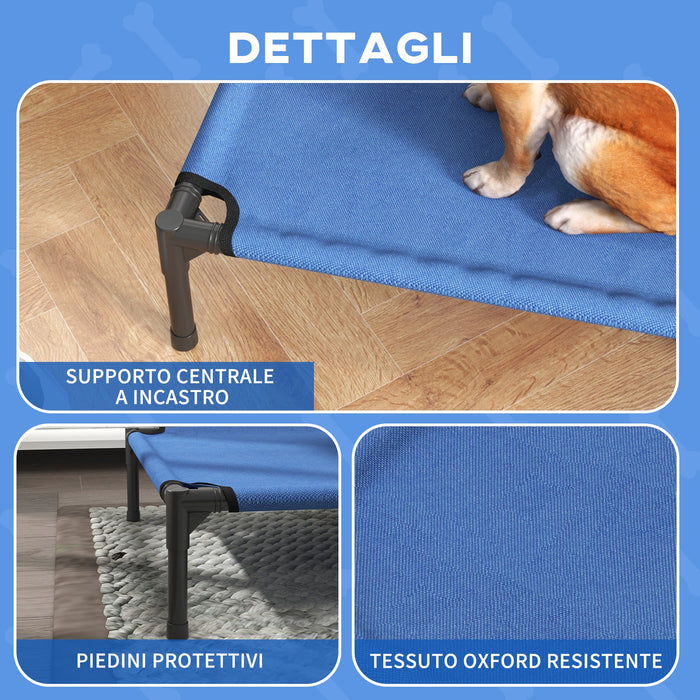 DETTAGLI

SUPPORTO CENTRALE
A INCASTRO

PIEDINI PROTETTIVI

TESSUTO OXFORD RESISTENTE