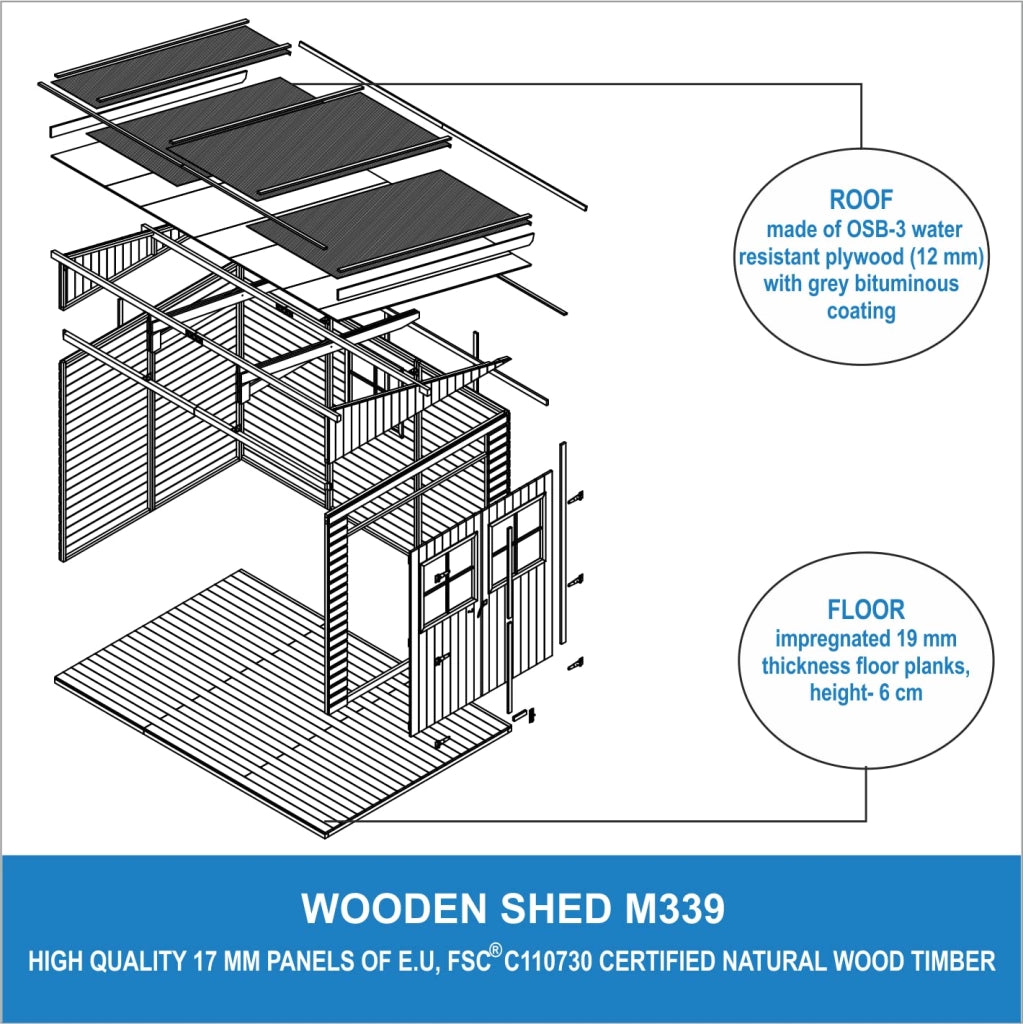 ROOF
made of OSB-3 water resistant plywood (12 mm) with grey bituminous coating

FLOOR
impregnated 19 mm thickness floor planks, height- 6 cm

WOODEN SHED M339

HIGH QUALITY 17 MM PANELS OF E.U, FSC® C110730 CERTIFIED NATURAL WOOD TIMBER