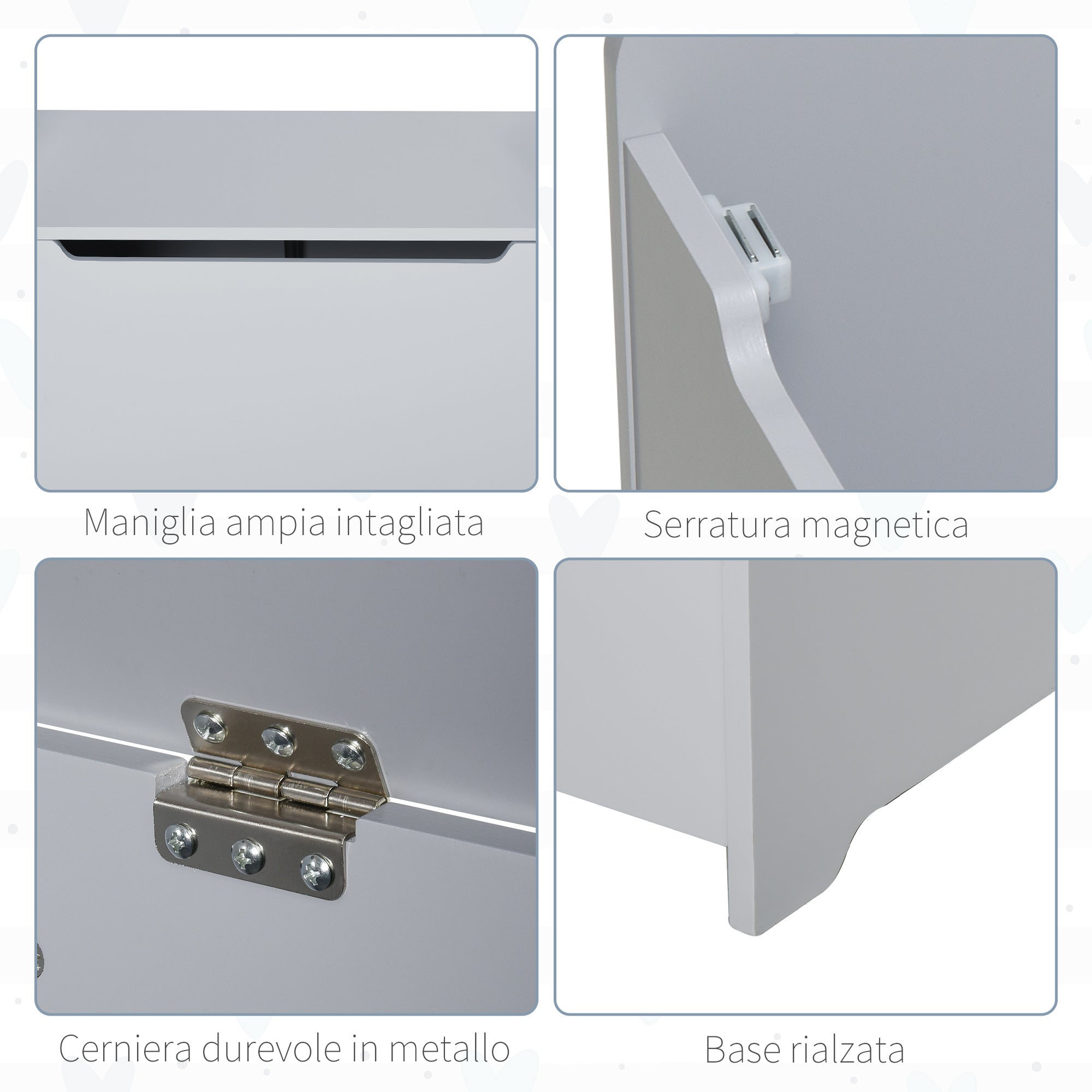 Maniglia ampia intagliata

Serratura magnetica

Cerniera durevole in metallo

Base rialzata