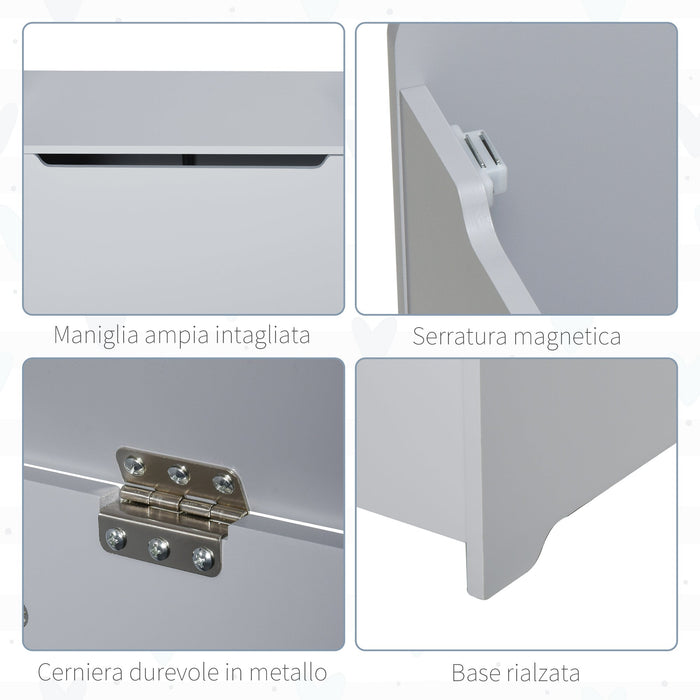 Maniglia ampia intagliata

Serratura magnetica

Cerniera durevole in metallo

Base rialzata