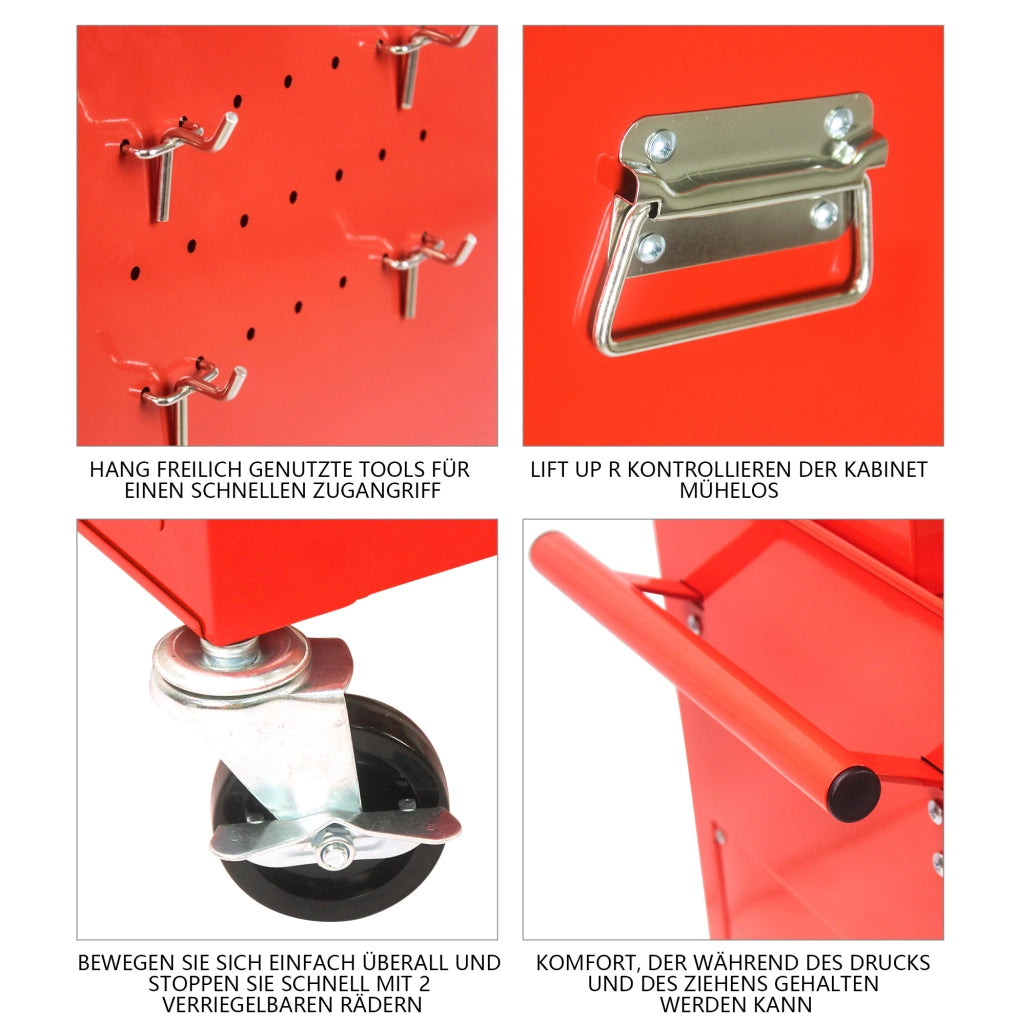 HANG FREILICH GENUTZTE TOOLS FÜR EINEN SCHNELLEN ZUGANGRIFF

LIFT UP R KONTROLLIEREN DER KABINET MÜHELOS

BEWEGEN SIE SICH EINFACH ÜBERALL UND STOPPEN SIE SCHNELL MIT 2 VERRIEGELBAREN RÄDERN

KOMFORT, DER WÄHREND DES DRUCKS UND DES ZIEHENS GEHALTEN WERDEN KANN