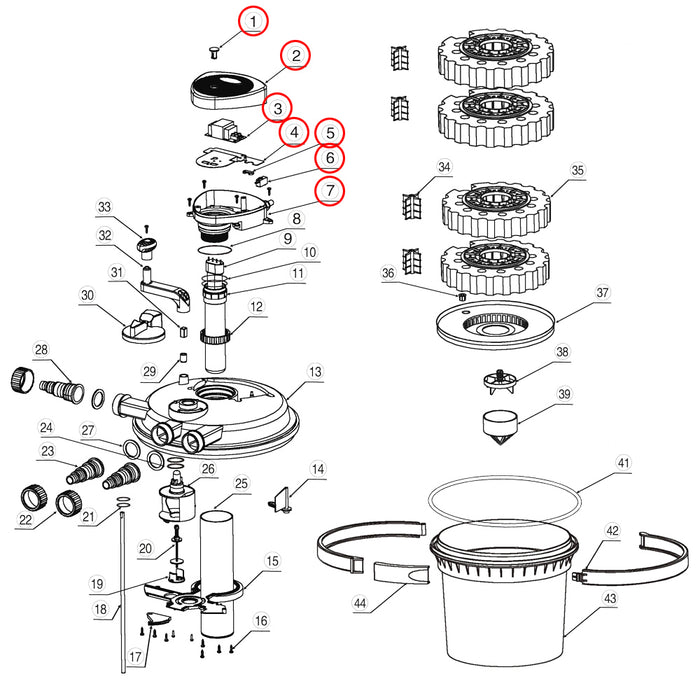 1
2
3
4
5
6
7
8
9
10
11
12
13
14
15
16
17
18
19
20
21
22
23
24
25
26
27
28
29
30
31
32
33
34
35
36
37
38
39
41
42
43
44