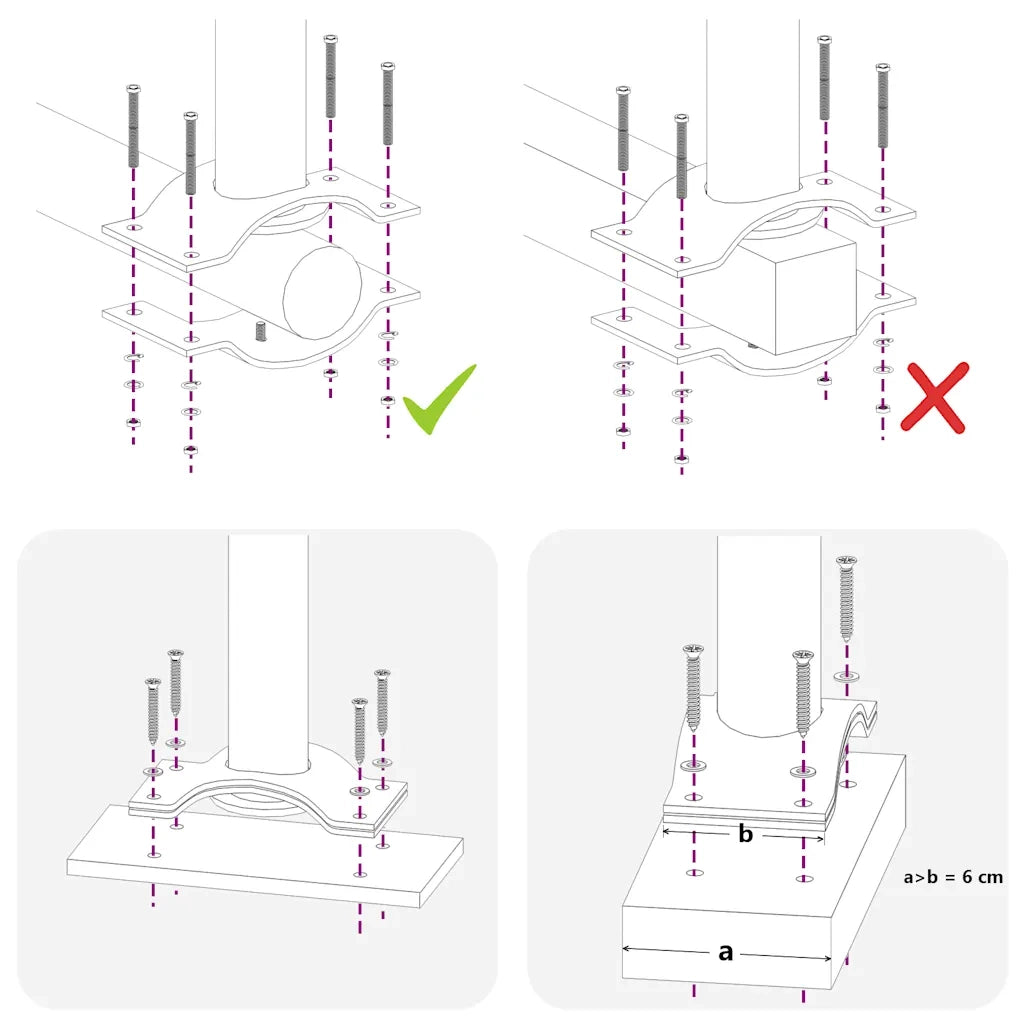 b

a>b = 6 cm

a