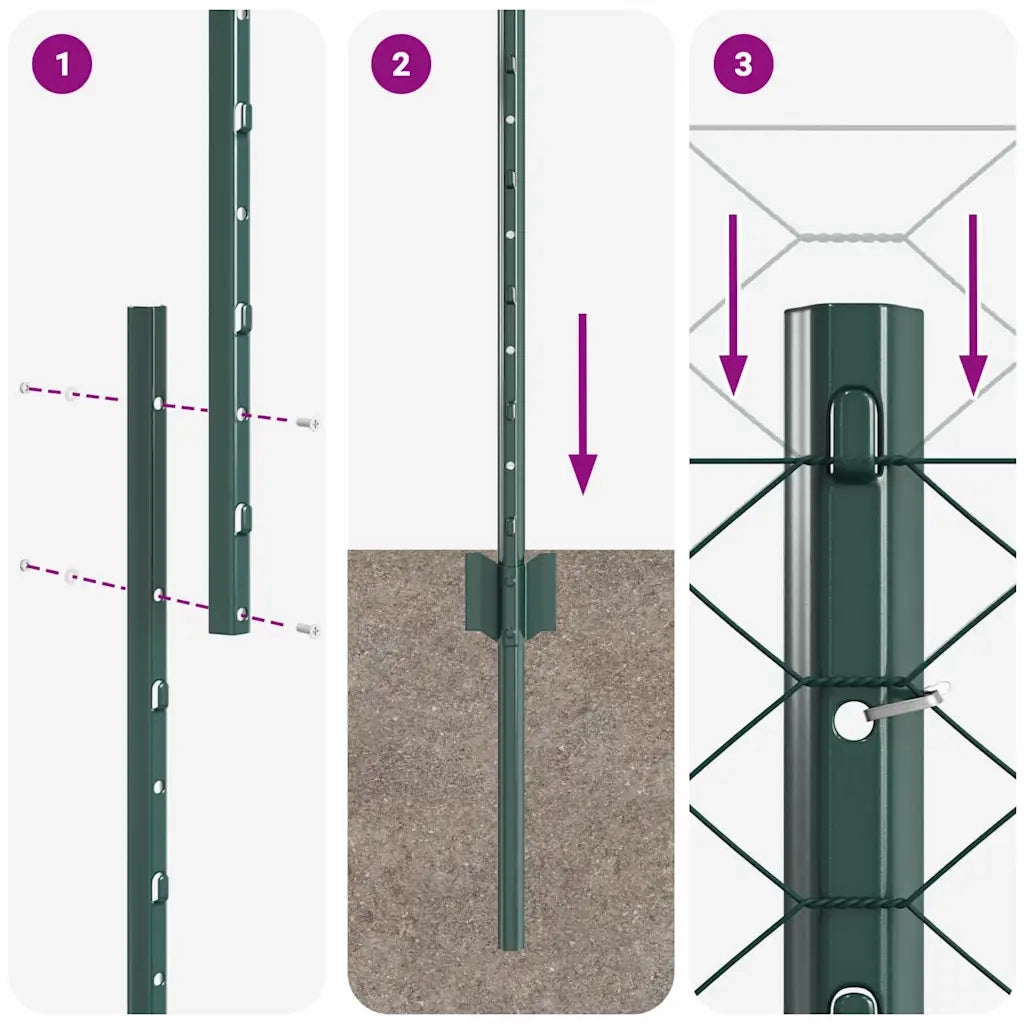 1

2

3