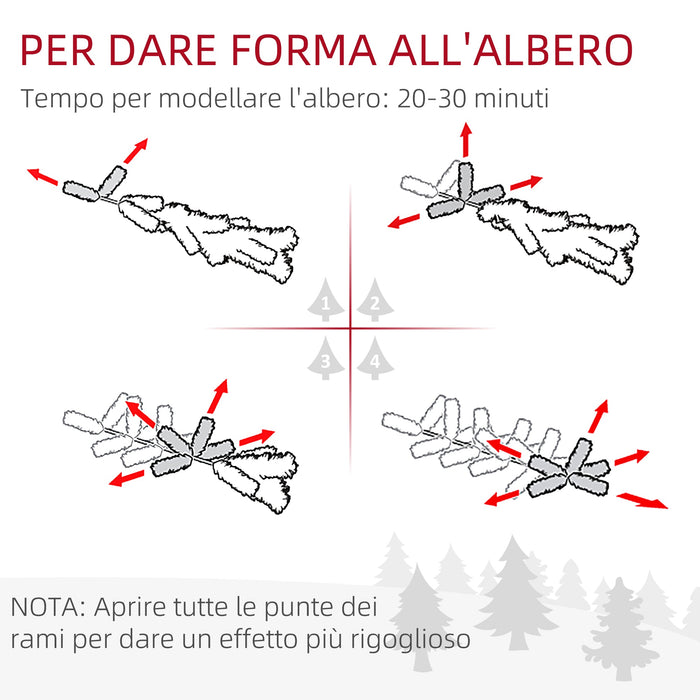 PER DARE FORMA ALL'ALBERO

Tempo per modellare l'albero: 20-30 minuti

1 2 3 4

NOTA: Aprire tutte le punte dei rami per dare un effetto più rigoglioso