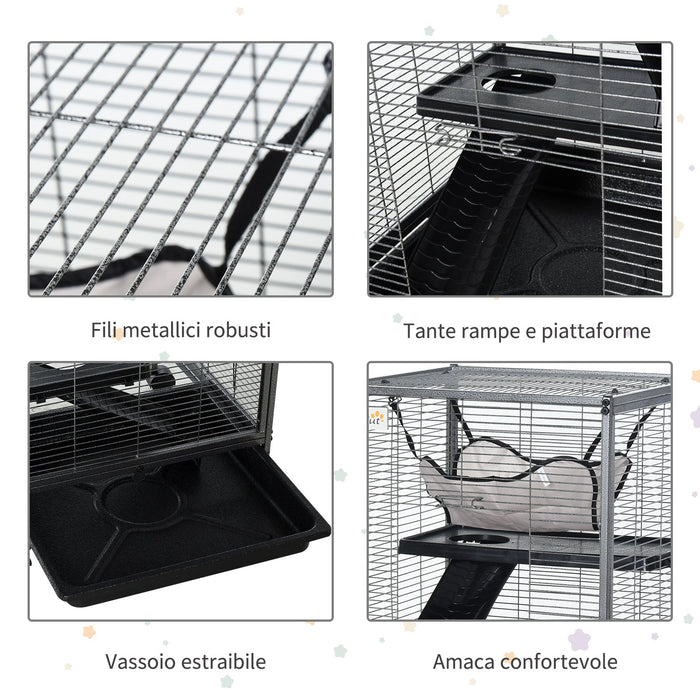 Fili metallici robusti

Tante rampe e piattaforme

Vassoio estraibile

Amaca confortevole