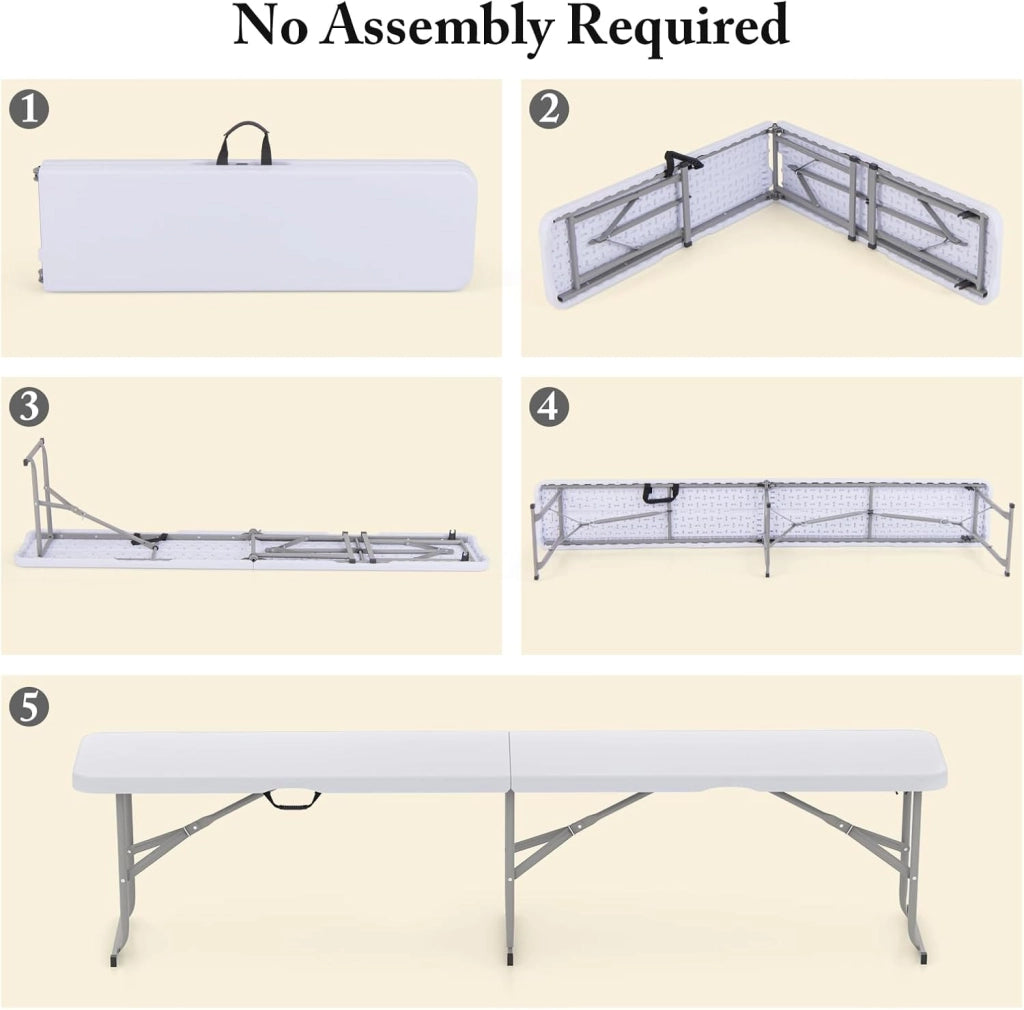 No Assembly Required

1

2

3

4

5