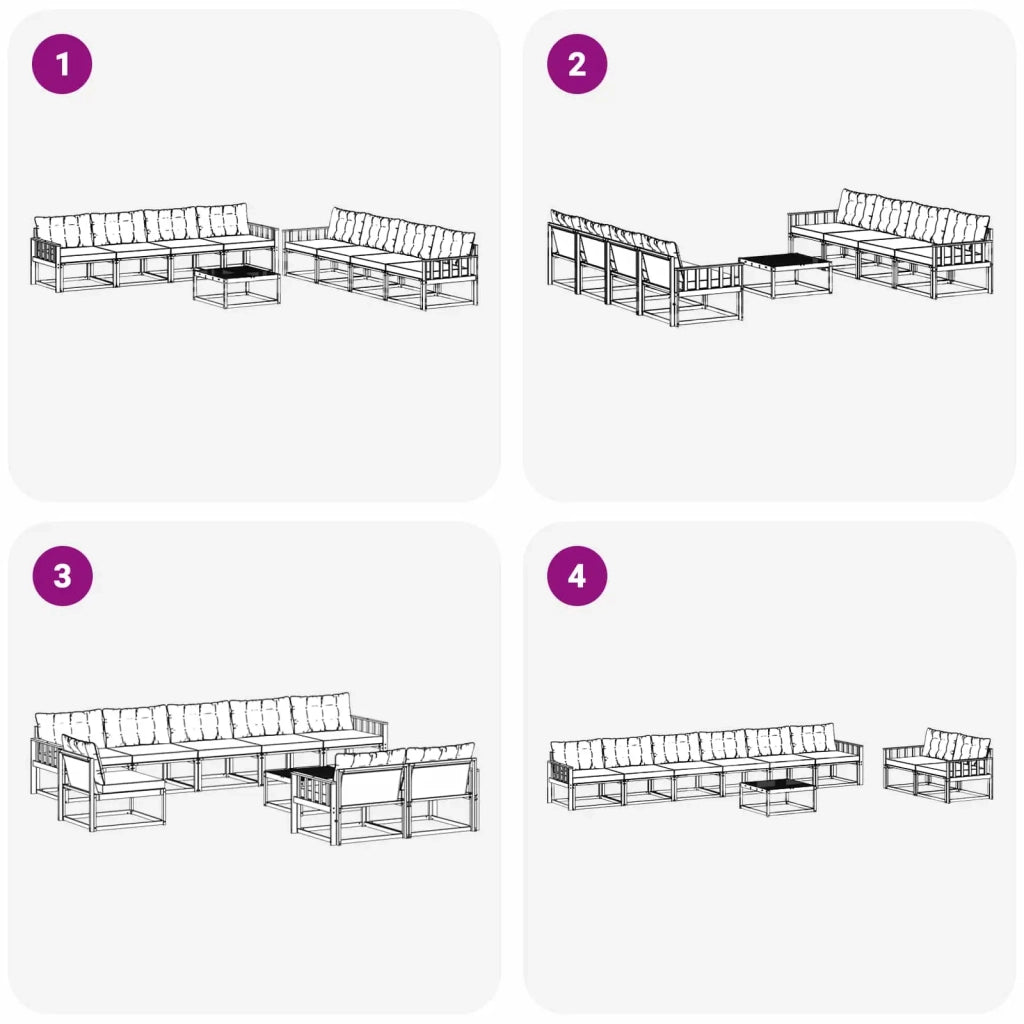 1

2

3

4