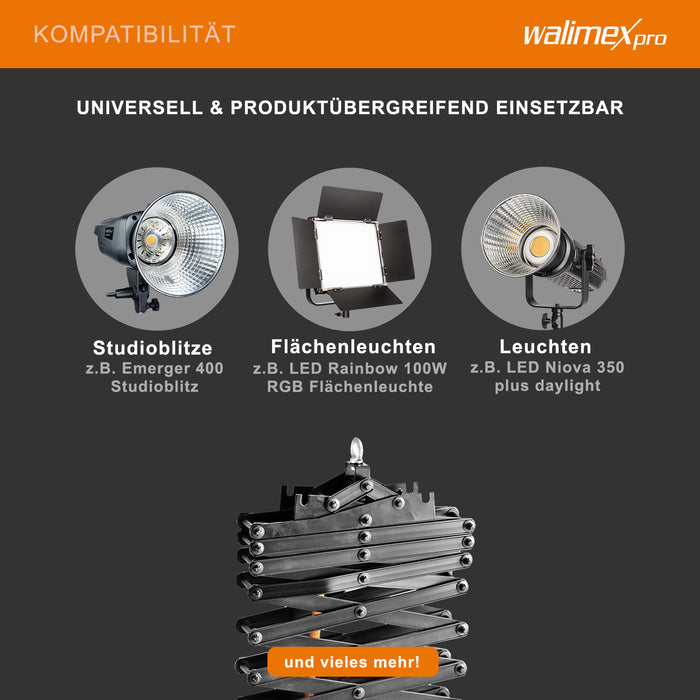 KOMPATIBILITÄT

walimex pro

UNIVERSELL & PRODUKTÜBERGREIFEND EINSETZBAR

Studioblitze
z.B. Emerger 400 Studioblitz

Flächenleuchten
z.B. LED Rainbow 100W RGB Flächenleuchte

Leuchten
z.B. LED Niova 350 plus daylight

und vieles mehr!