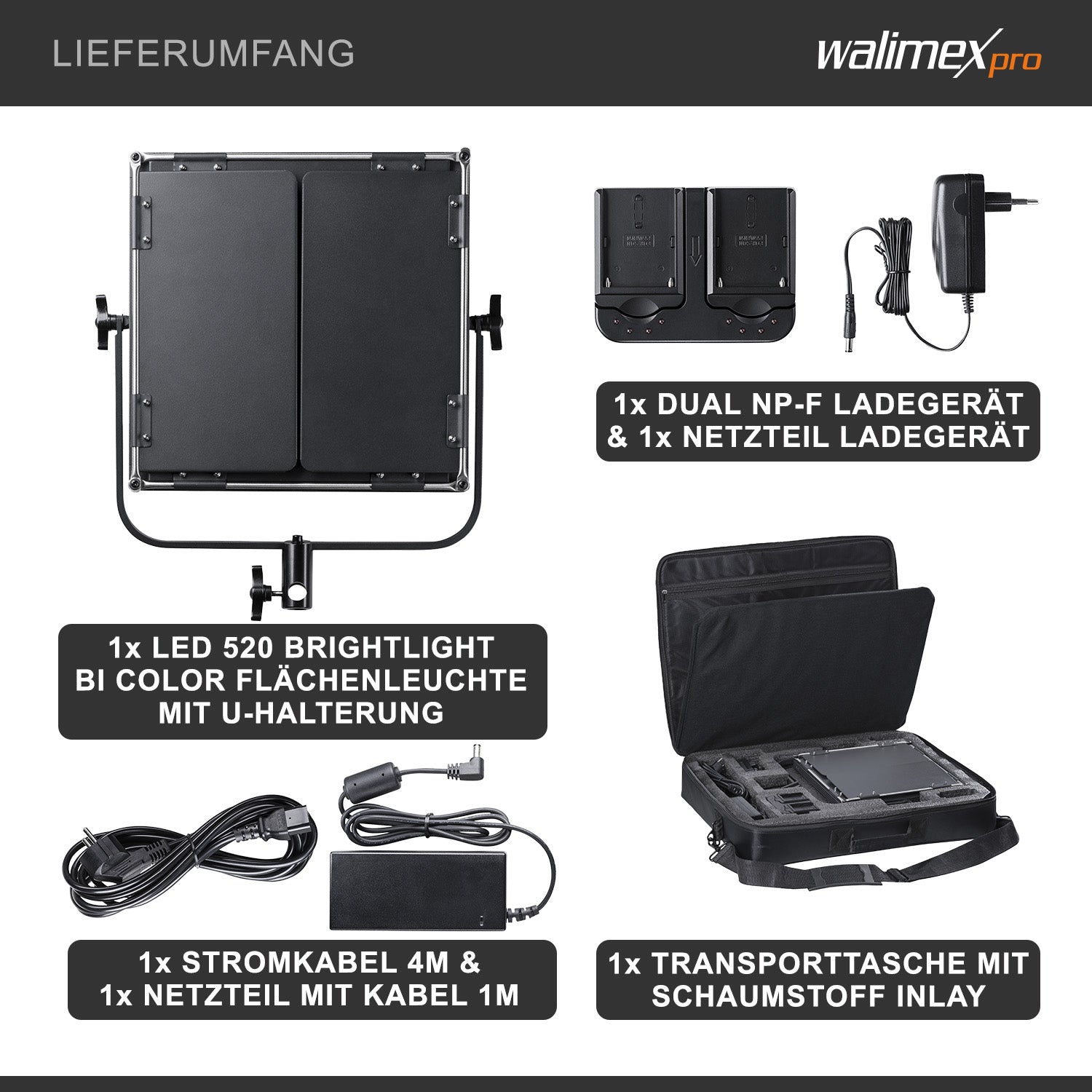 LIEFERUMFANG

walimex pro

1x DUAL NP-F LADEGERÄT & 1x NETZTEIL LADEGERÄT

1x LED 520 BRIGHTLIGHT BI COLOR FLÄCHENLEUCHTE MIT U-HALTERUNG

1x STROMKABEL 4M & 1x NETZTEIL MIT KABEL 1M

1x TRANSPORTTASCHE MIT SCHAUMSTOFF INLAY