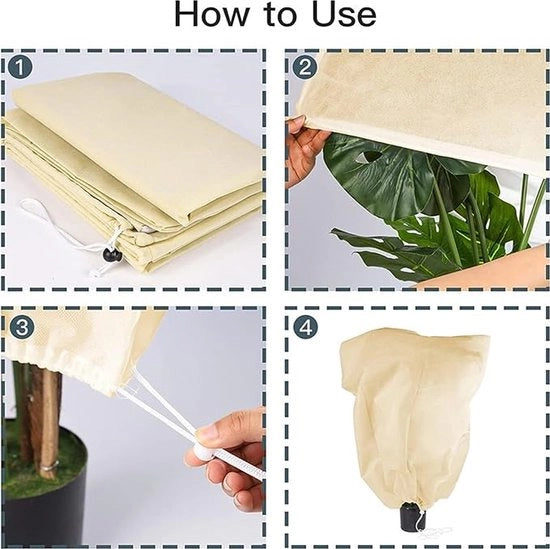 How to Use

1

2

3

4