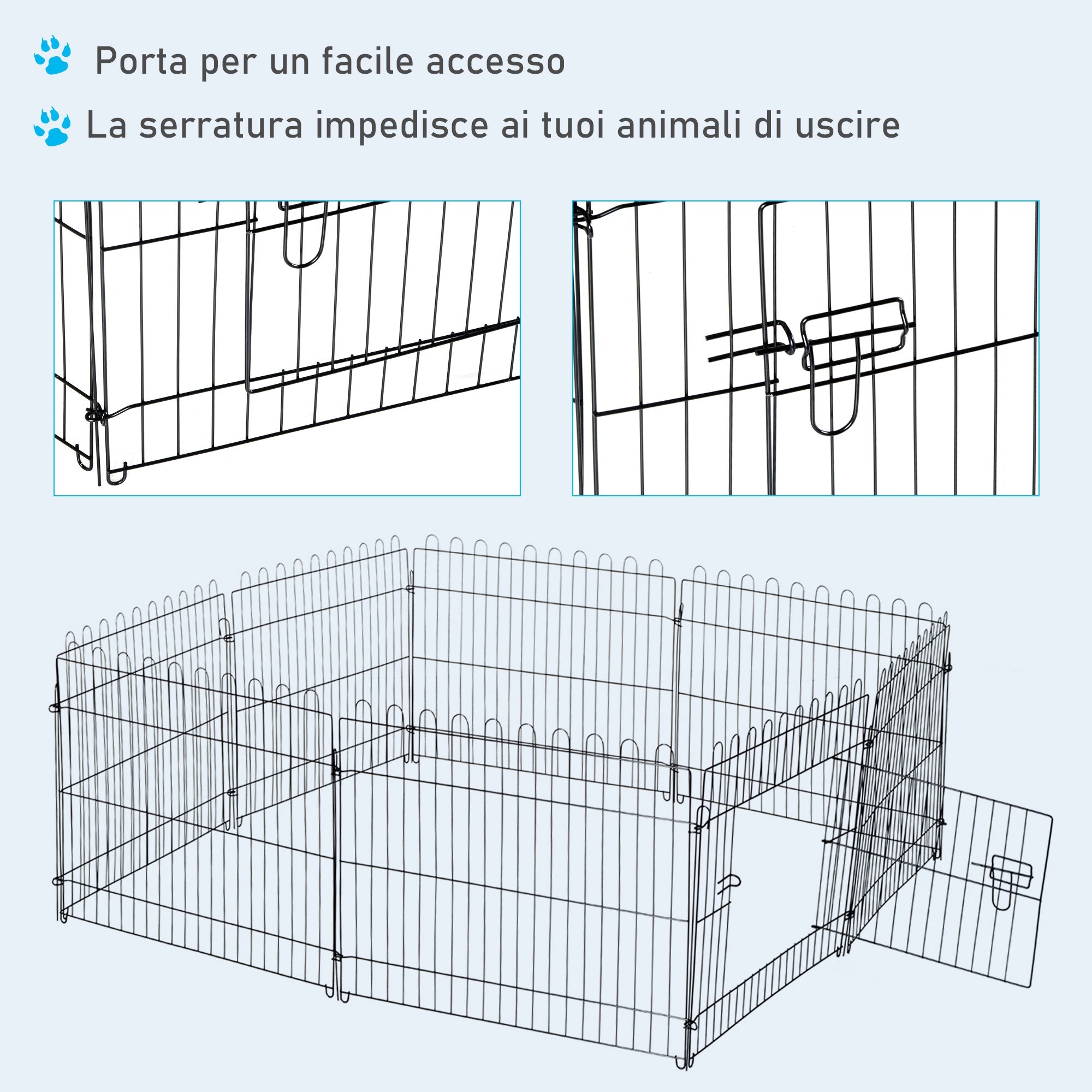 Porta per un facile accesso

La serratura impedisce ai tuoi animali di uscire