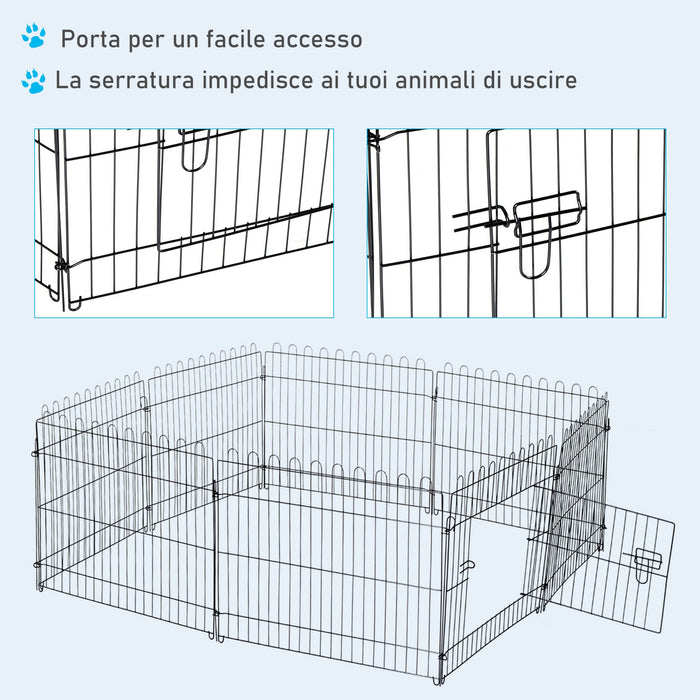 Porta per un facile accesso

La serratura impedisce ai tuoi animali di uscire