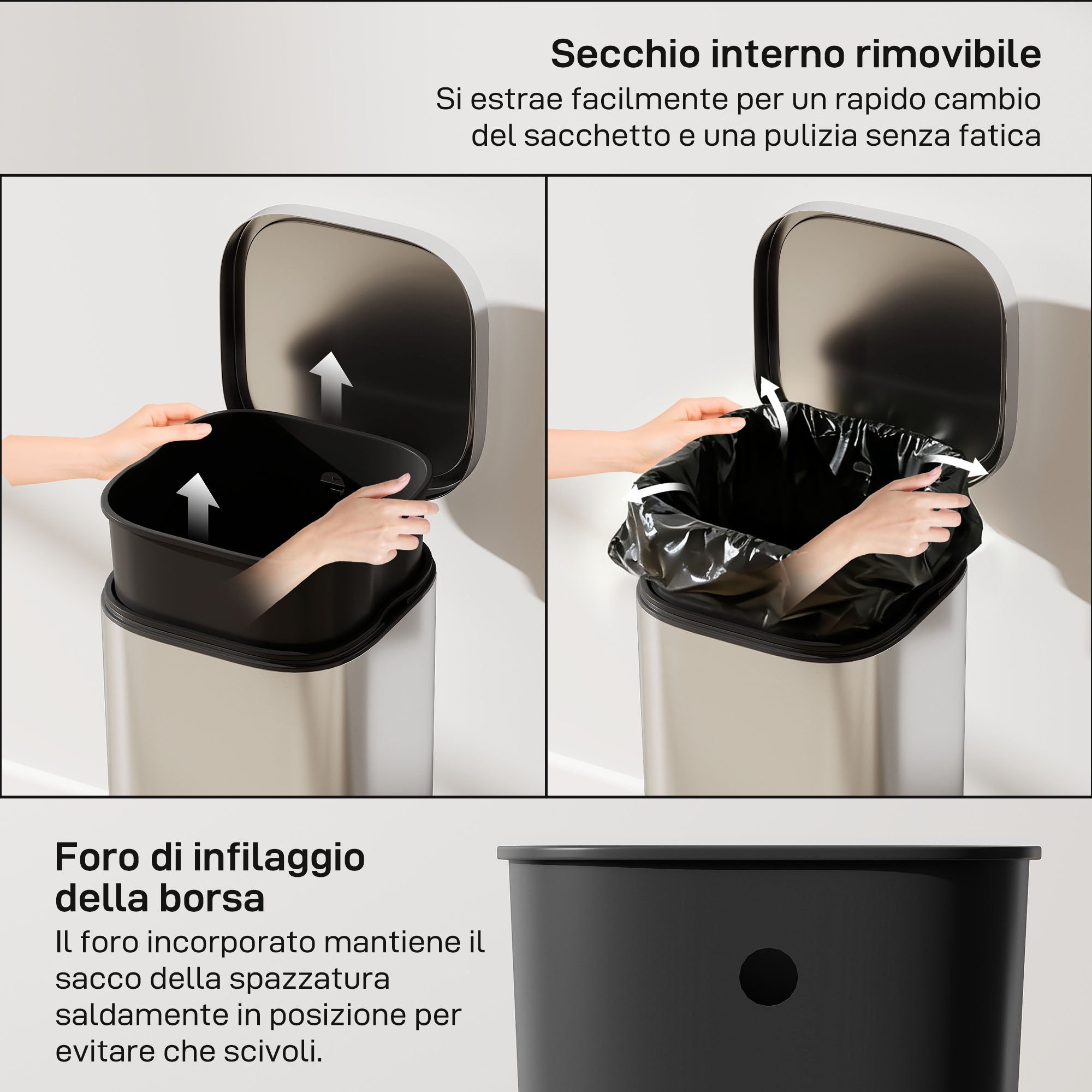 Secchio interno rimovibile
Si estrae facilmente per un rapido cambio del sacchetto e una pulizia senza fatica

Foro di infilaggio della borsa
Il foro incorporato mantiene il sacco della spazzatura saldamente in posizione per evitare che scivoli.