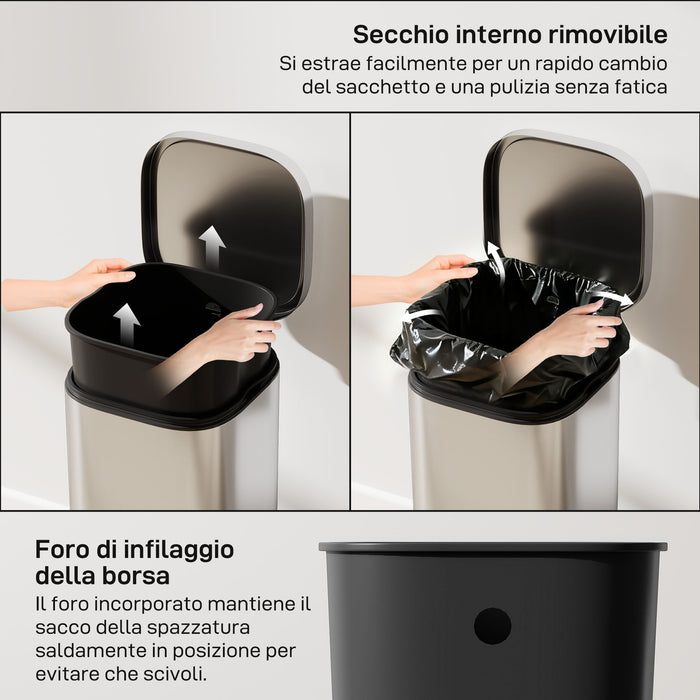 Secchio interno rimovibile
Si estrae facilmente per un rapido cambio del sacchetto e una pulizia senza fatica

Foro di infilaggio della borsa
Il foro incorporato mantiene il sacco della spazzatura saldamente in posizione per evitare che scivoli.