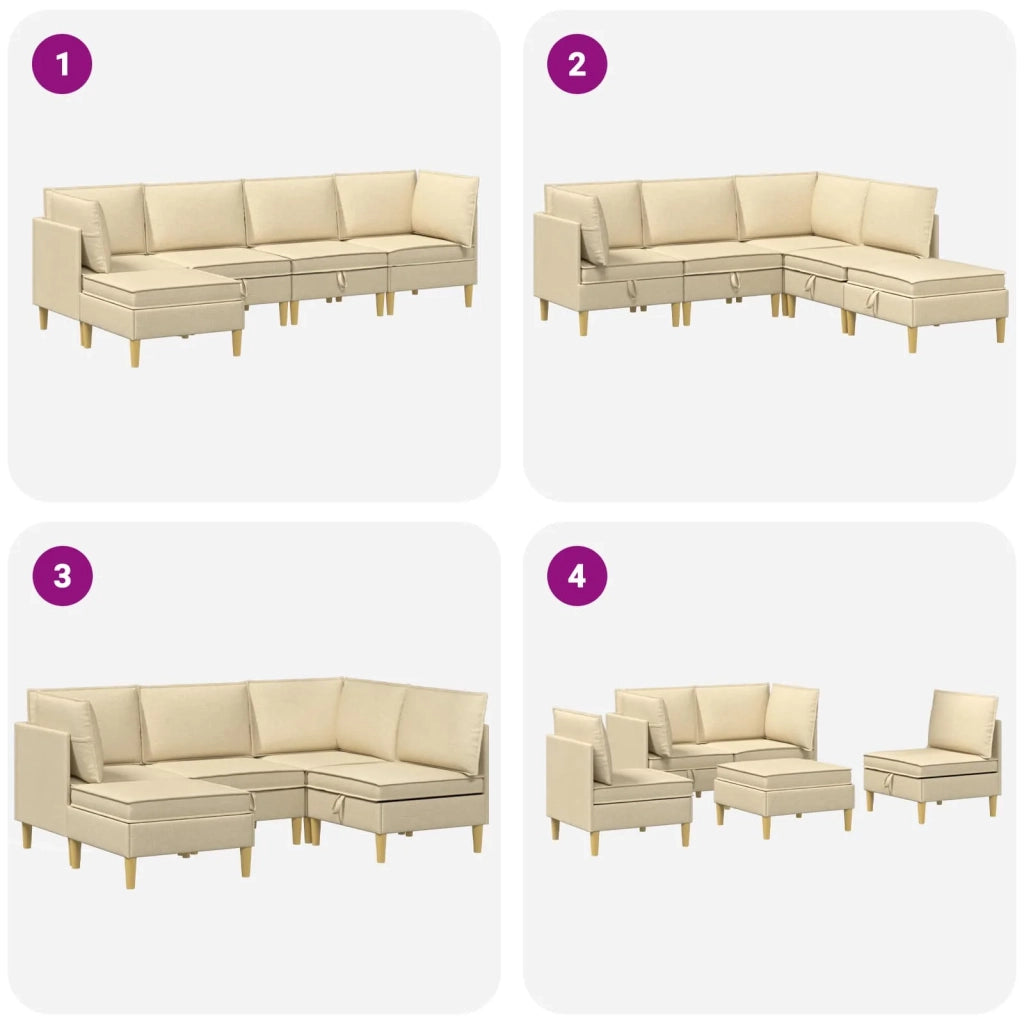 1

2

3

4