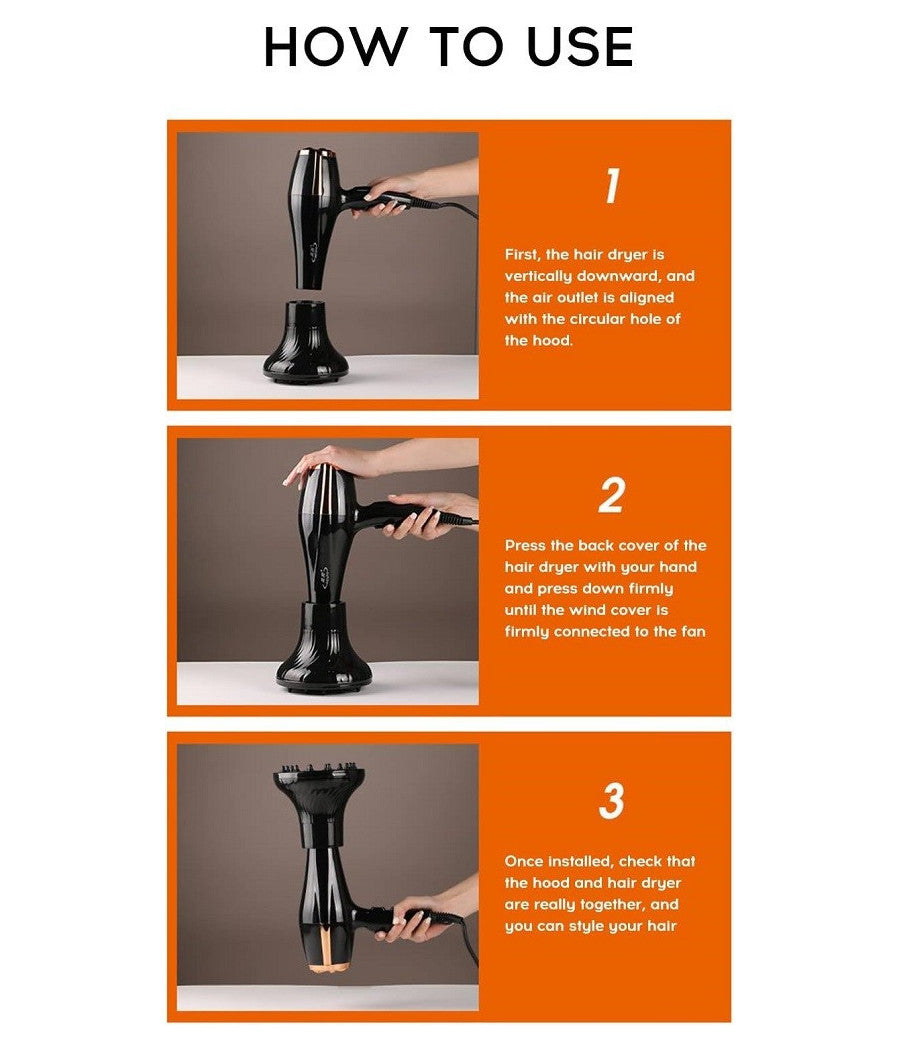 HOW TO USE

1

First, the hair dryer is vertically downward, and the air outlet is aligned with the circular hole of the hood.

2

Press the back cover of the hair dryer with your hand and press down firmly until the wind cover is firmly connected to the fan

3

Once installed, check that the hood and hair dryer are really together, and you can style your hair