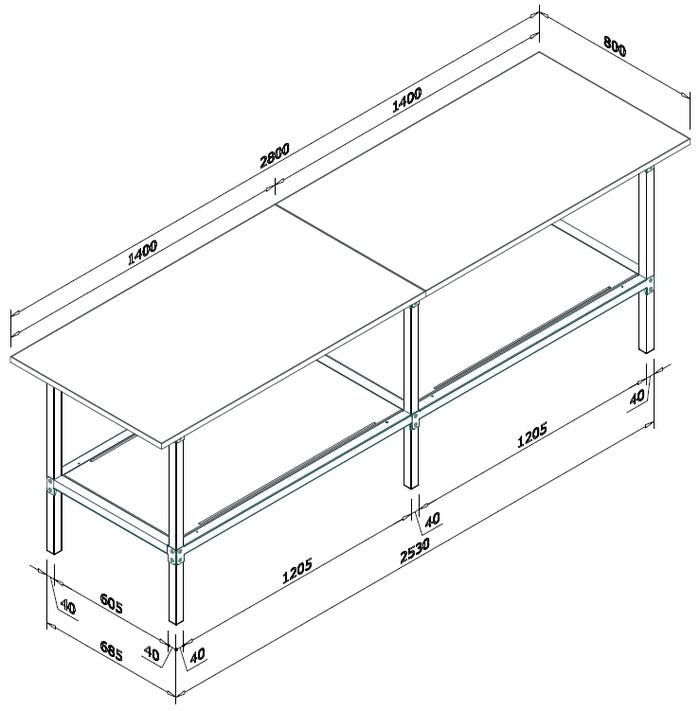 800
1400
2800
1400
40
1205
40
1205
2530
40
605
685
40
40