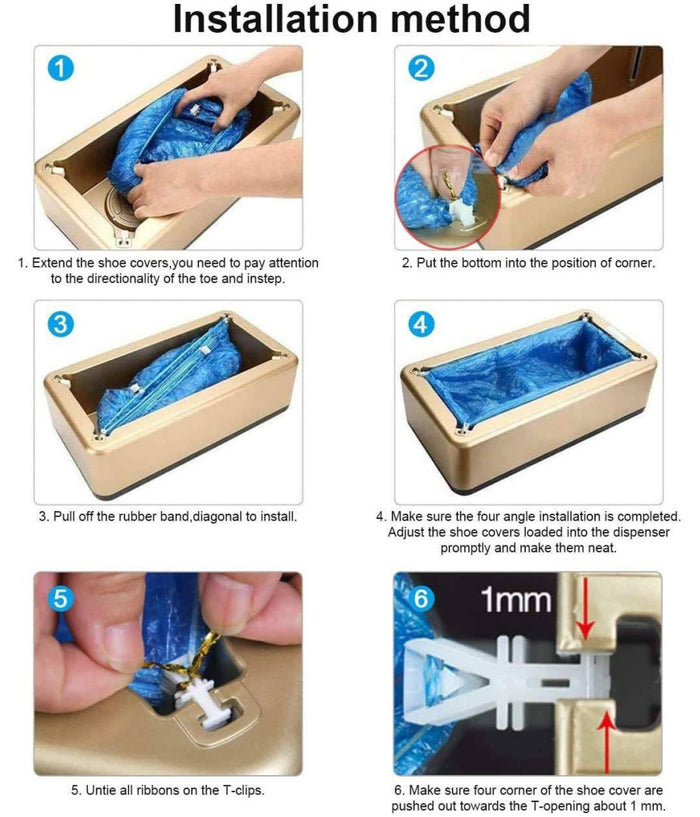 Installation method

1

1. Extend the shoe covers,you need to pay attention to the directionality of the toe and instep.

2

2. Put the bottom into the position of corner.

3

3. Pull off the rubber band,diagonal to install.

4

4. Make sure the four angle installation is completed. Adjust the shoe covers loaded into the dispenser promptly and make them neat.

5

5. Untie all ribbons on the T-clips.

6

1mm

6. Make sure four corner of the shoe cover are pushed out towards the T-opening about 1 mm.