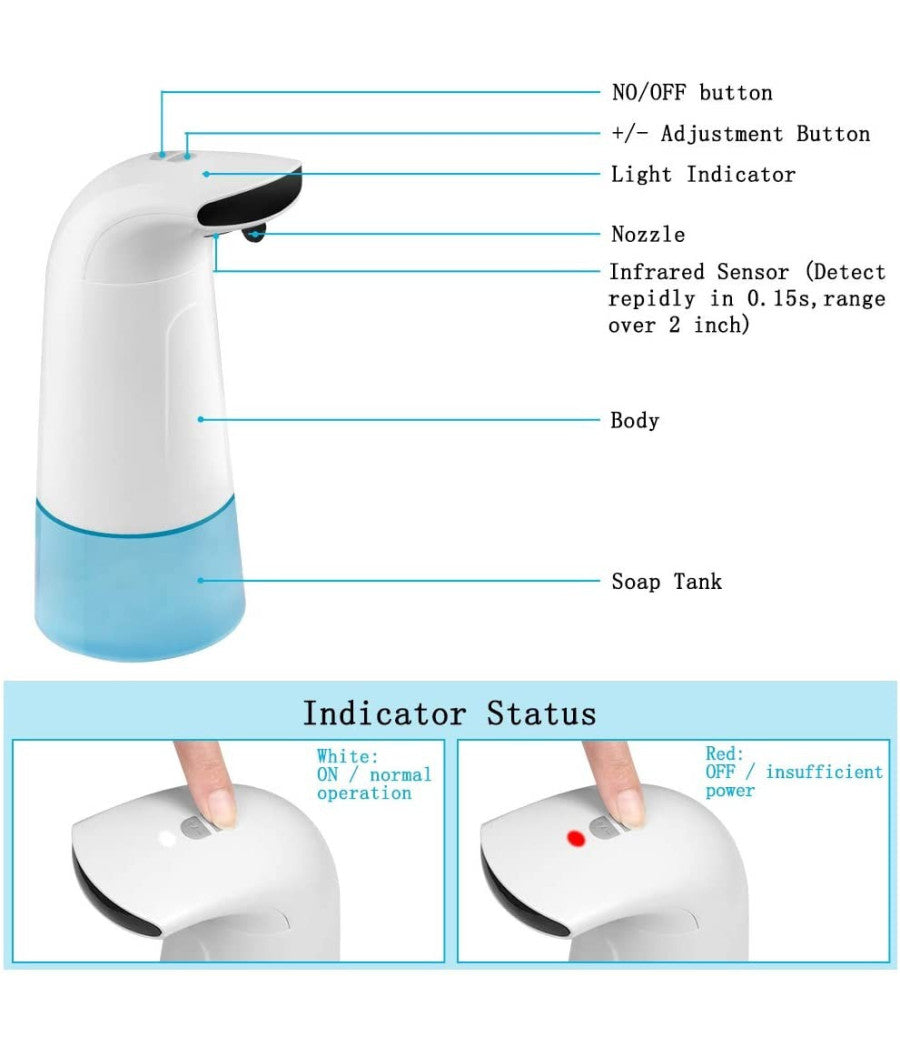 NO/OFF button

+/- Adjustment Button

Light Indicator

Nozzle

Infrared Sensor (Detect repidly in 0.15s,range over 2 inch)

Body

Soap Tank

Indicator Status

White:
ON / normal operation

Red:
OFF / insufficient power