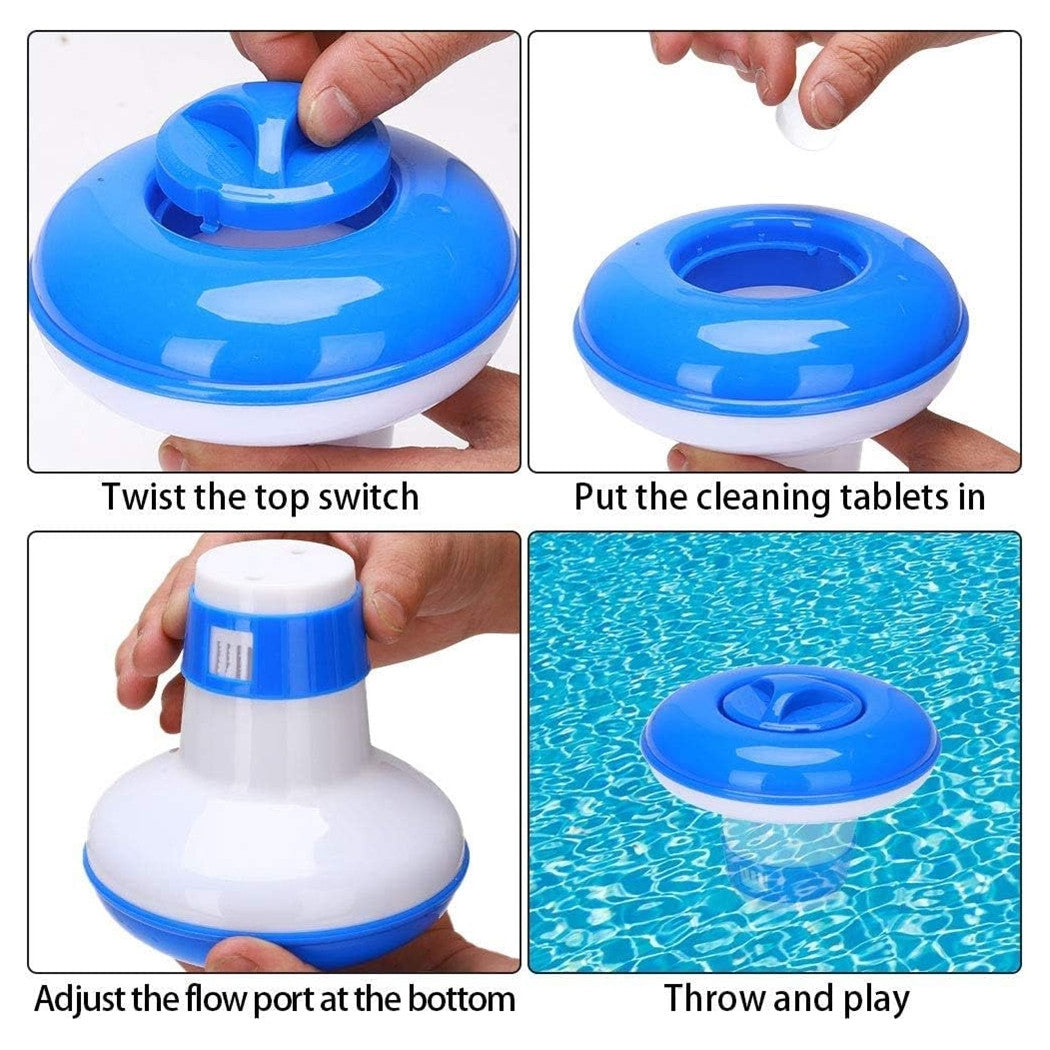 Twist the top switch

Put the cleaning tablets in

Adjust the flow port at the bottom

Throw and play