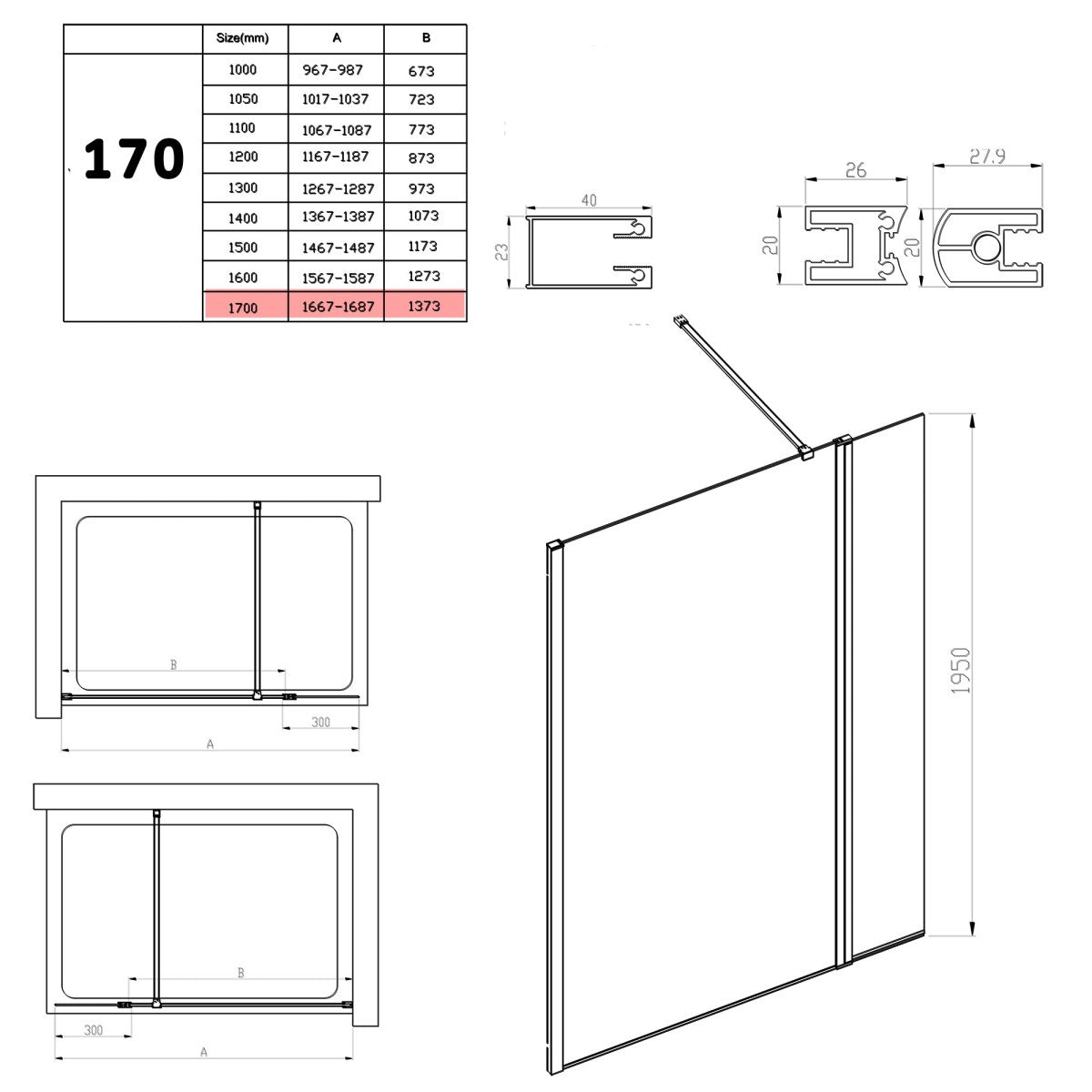 | | Size(mm) | A | B |
|---|---|---|---|
| 170 | 1000 | 967-987 | 673 |
| | 1050 | 1017-1037 | 723 |
| | 1100 | 1067-1087 | 773 |
| | 1200 | 1167-1187 | 873 |
| | 1300 | 1267-1287 | 973 |
| | 1400 | 1367-1387 | 1073 |
| | 1500 | 1467-1487 | 1173 |
| | 1600 | 1567-1587 | 1273 |
| | 1700 | 1667-1687 | 1373 |

40
23
26
20
27.9
20

B
300
A

B
300
A

1950