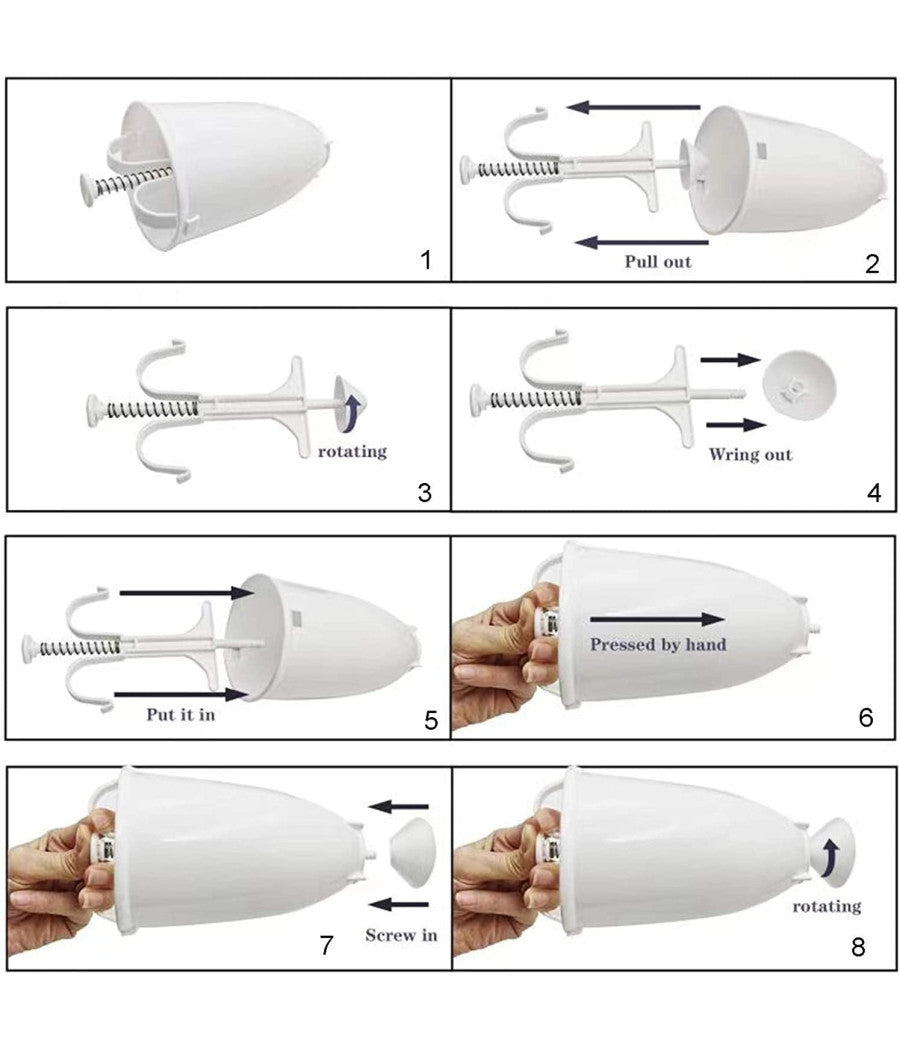 1

Pull out

2

rotating

3

Wring out

4

Put it in

5

Pressed by hand

6

Screw in

7

rotating

8