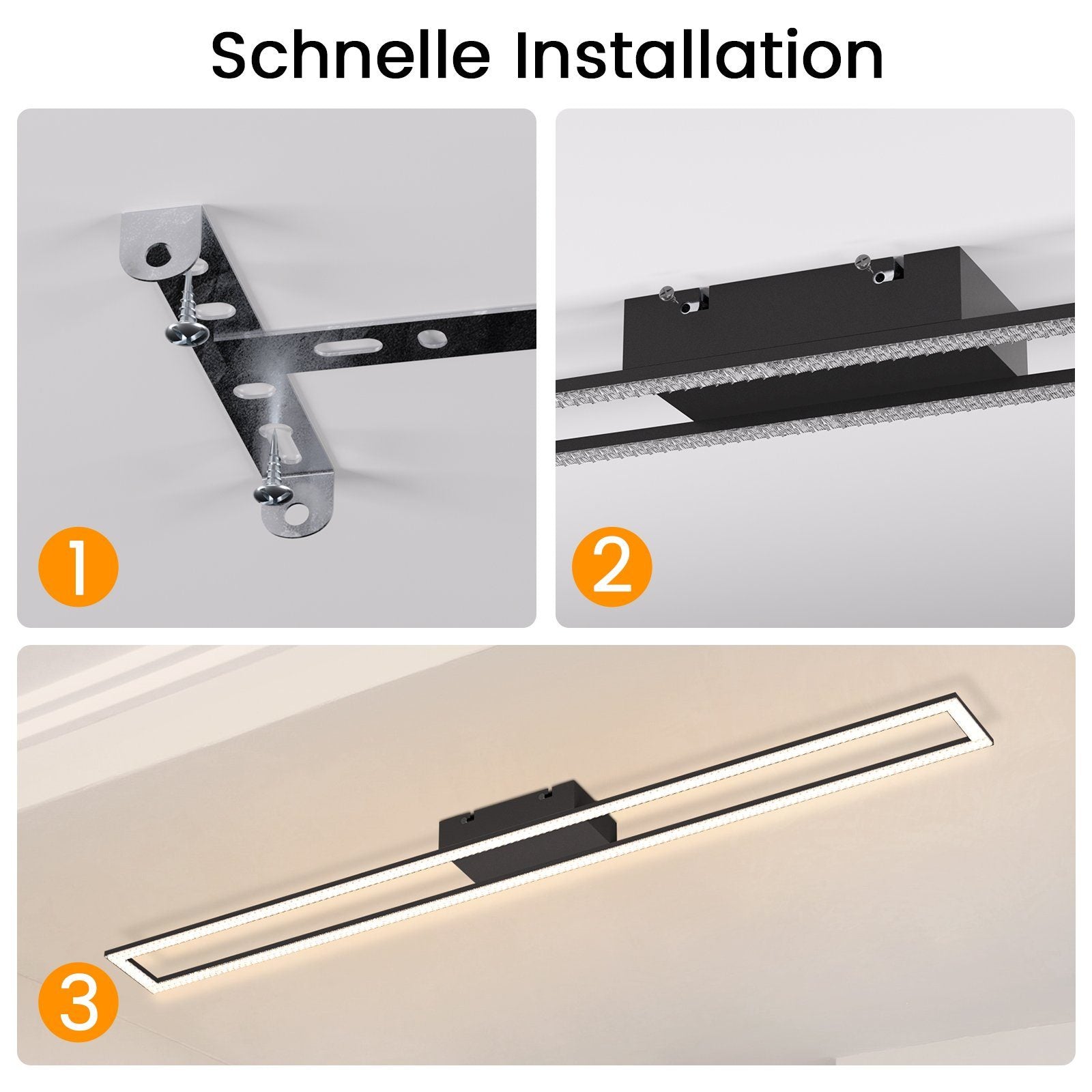 Schnelle Installation

1

2

3