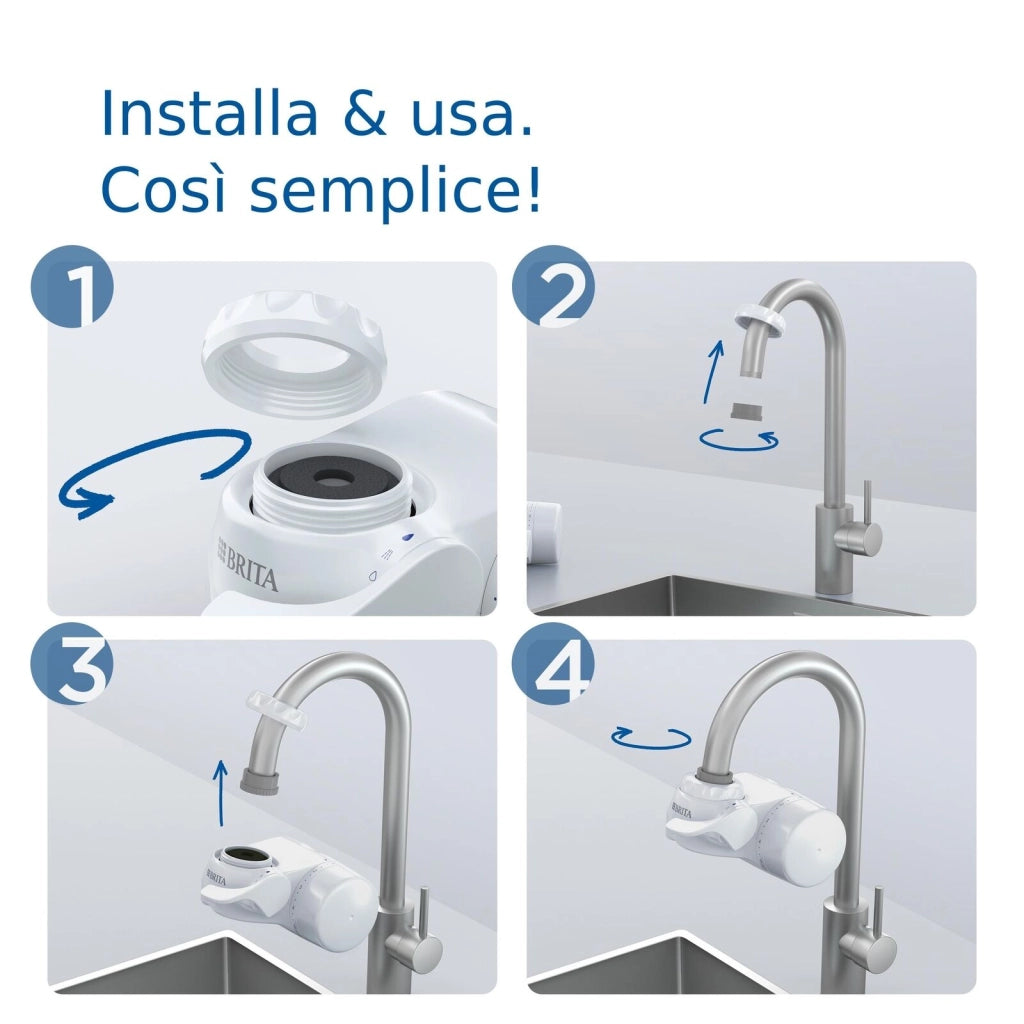 Installa & usa.
Così semplice!

1

BRITA

2

3

BRITA

4

BRITA