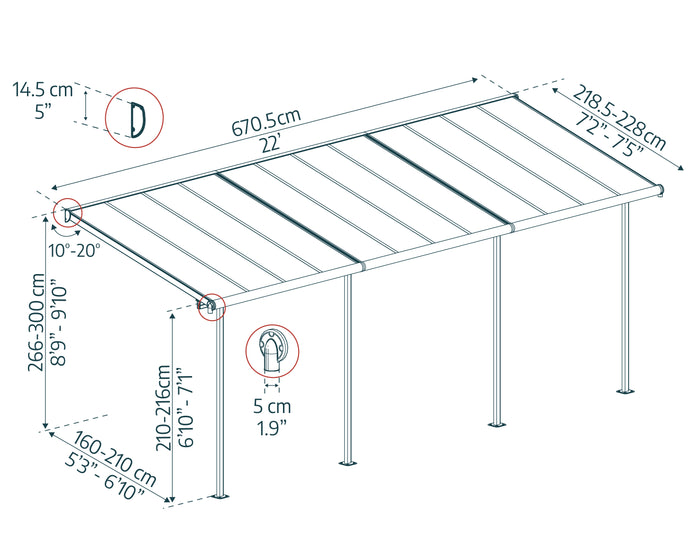 14.5 cm
5"

670.5cm
22'

218.5-228cm
7'2" - 7'5"

10°-20°

266-300 cm
8'9" - 9'10"

210-216cm
6'10" - 7'1"

5 cm
1.9"

160-210 cm
5'3" - 6'10"