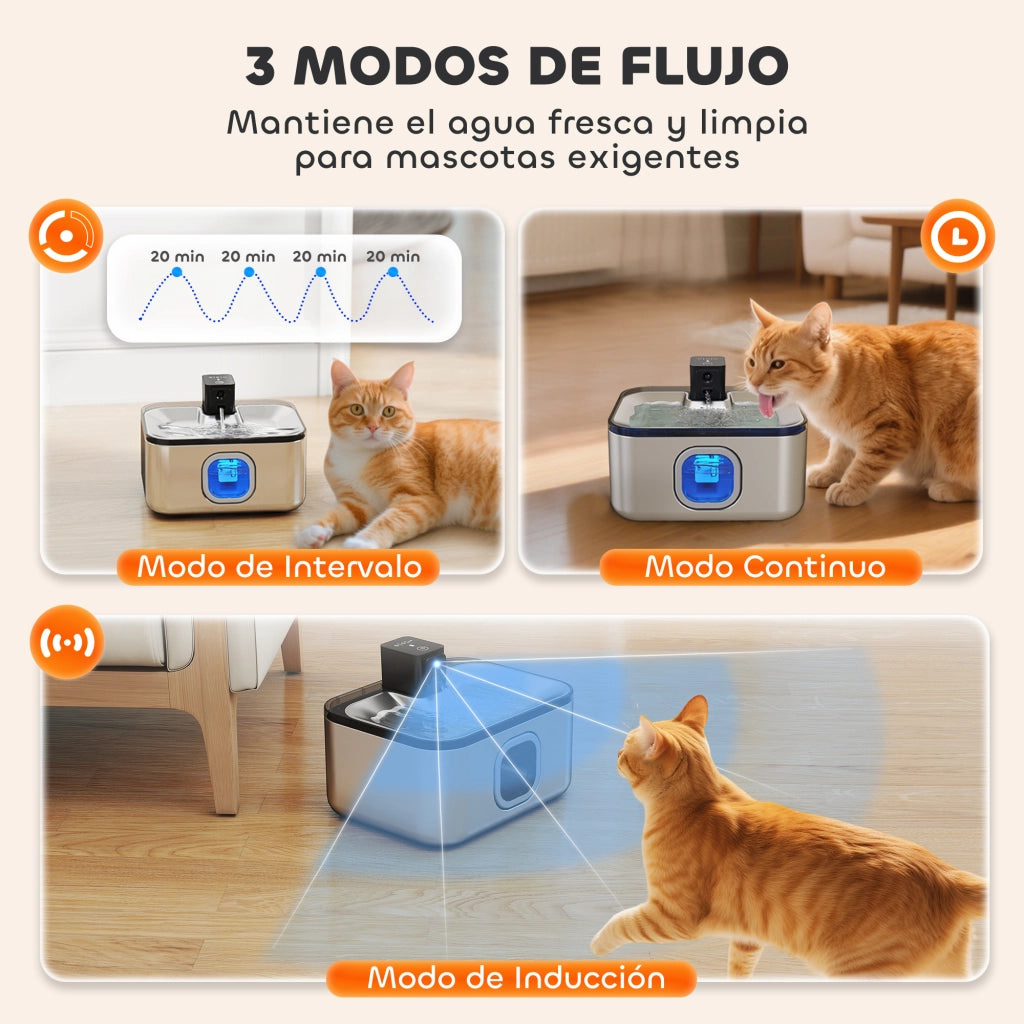 3 MODOS DE FLUJO

Mantiene el agua fresca y limpia para mascotas exigentes

20 min 20 min 20 min 20 min

Modo de Intervalo

Modo Continuo

Modo de Inducción