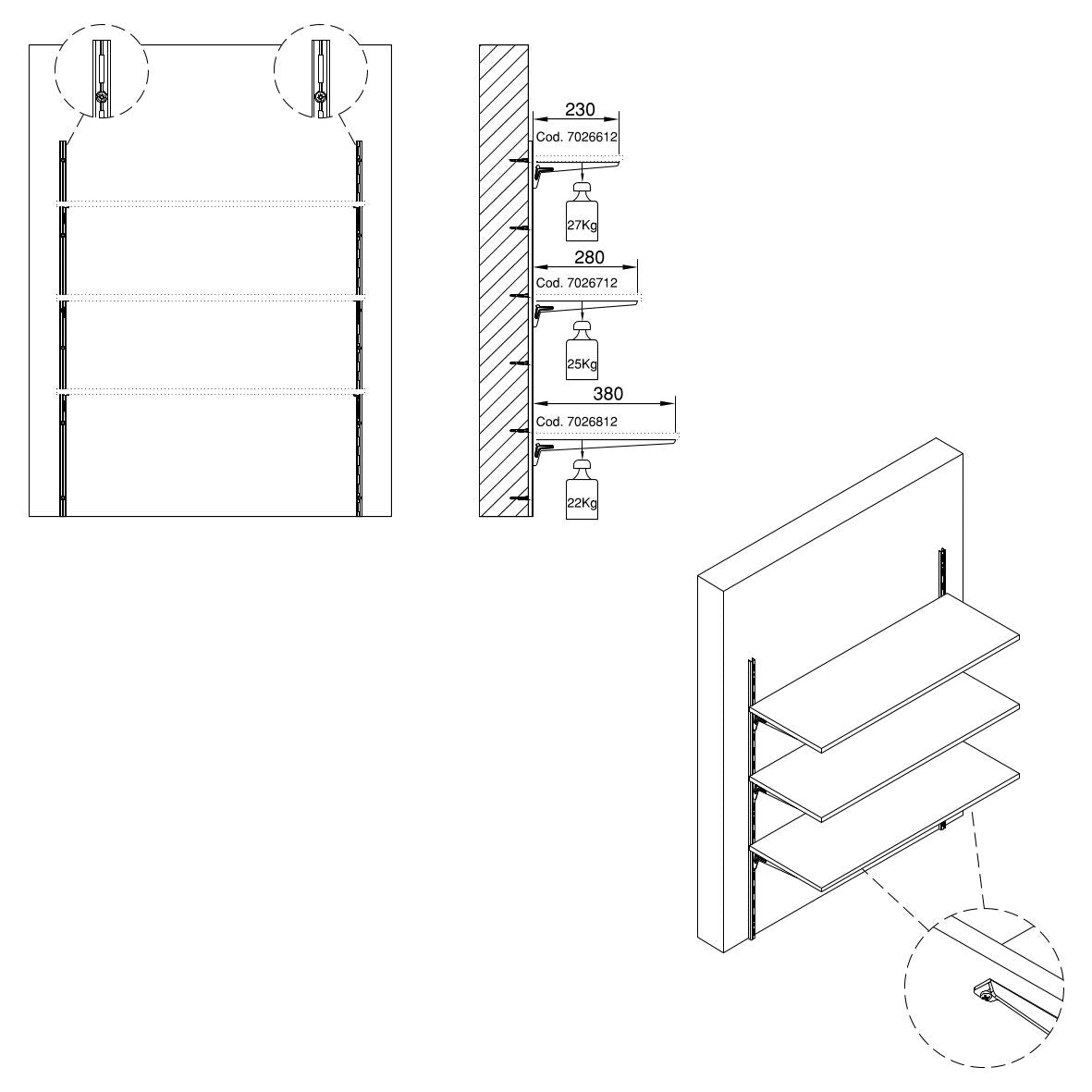 230
Cod. 7026612
27Kg
280
Cod. 7026712
25Kg
380
Cod. 7026812
22Kg