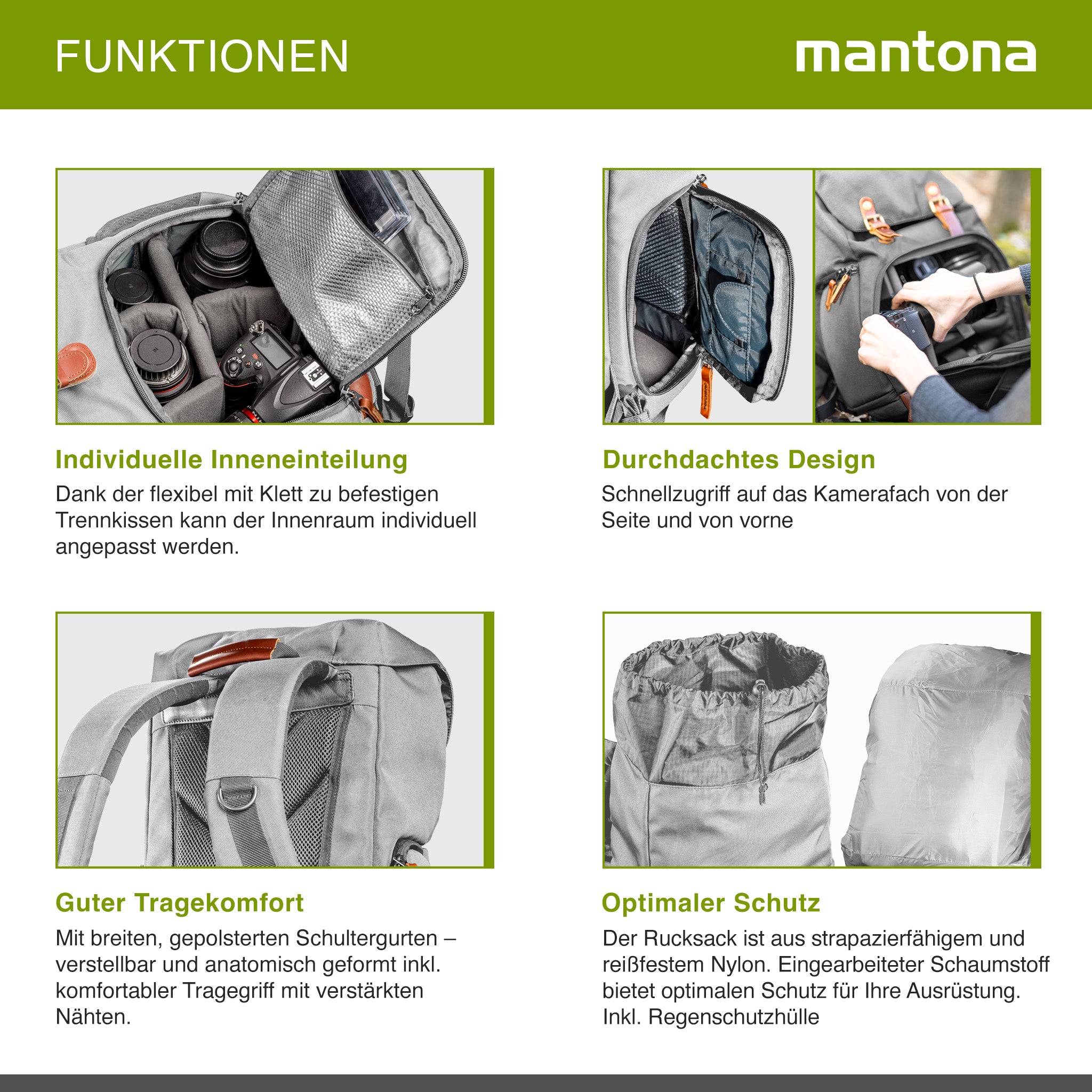 FUNKTIONEN

mantona

Individuelle Inneneinteilung

Dank der flexibel mit Klett zu befestigen Trennkissen kann der Innenraum individuell angepasst werden.

Durchdachtes Design

Schnellzugriff auf das Kamerafach von der Seite und von vorne

Guter Tragekomfort

Mit breiten, gepolsterten Schultergurten – verstellbar und anatomisch geformt inkl. komfortabler Tragegriff mit verstärkten Nähten.

Optimaler Schutz

Der Rucksack ist aus strapazierfähigem und reißfestem Nylon. Eingearbeiteter Schaumstoff bietet optimalen Schutz für Ihre Ausrüstung. Inkl. Regenschutzhülle