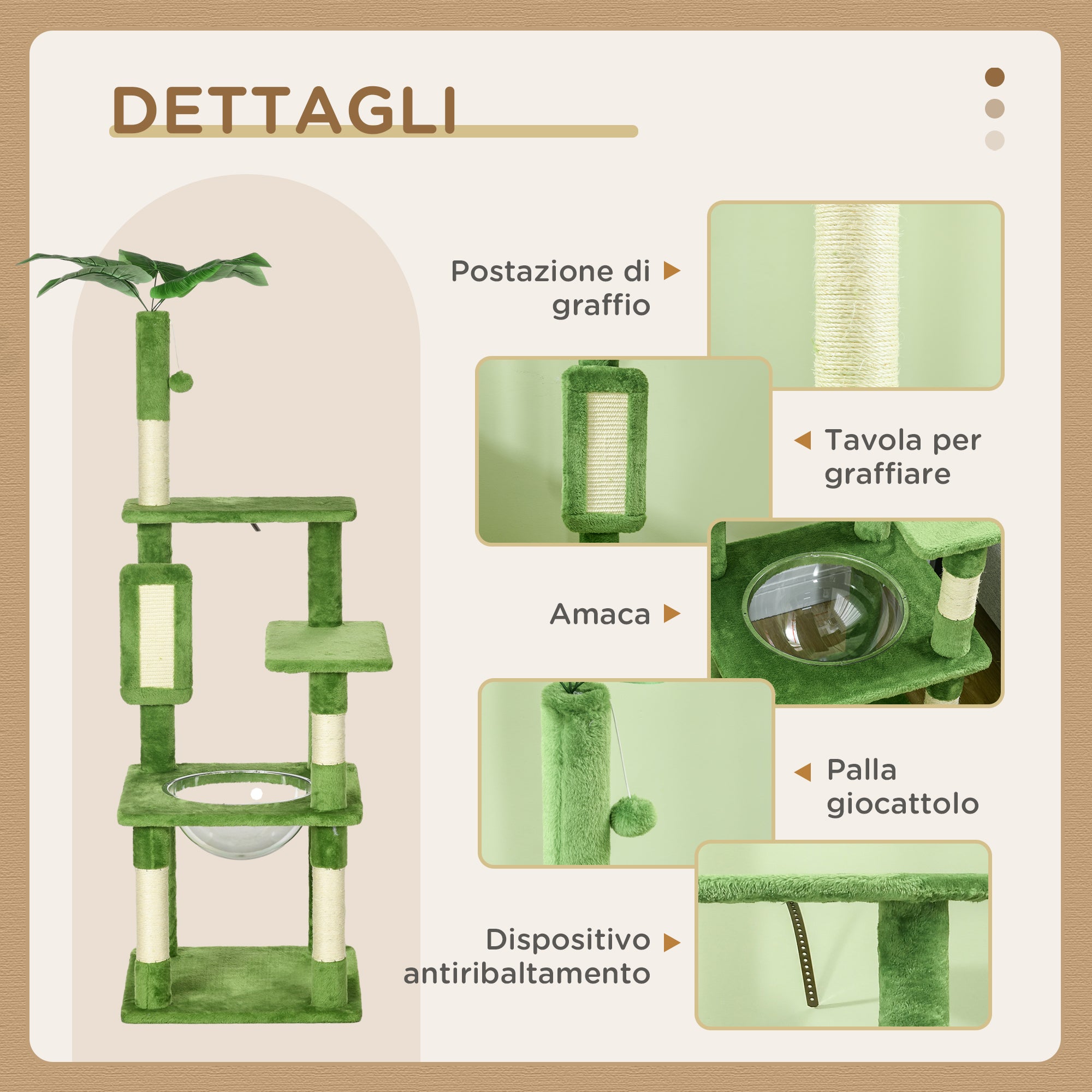 DETTAGLI

Postazione di graffio

Tavola per graffiare

Amaca

Palla giocattolo

Dispositivo antiribaltamento